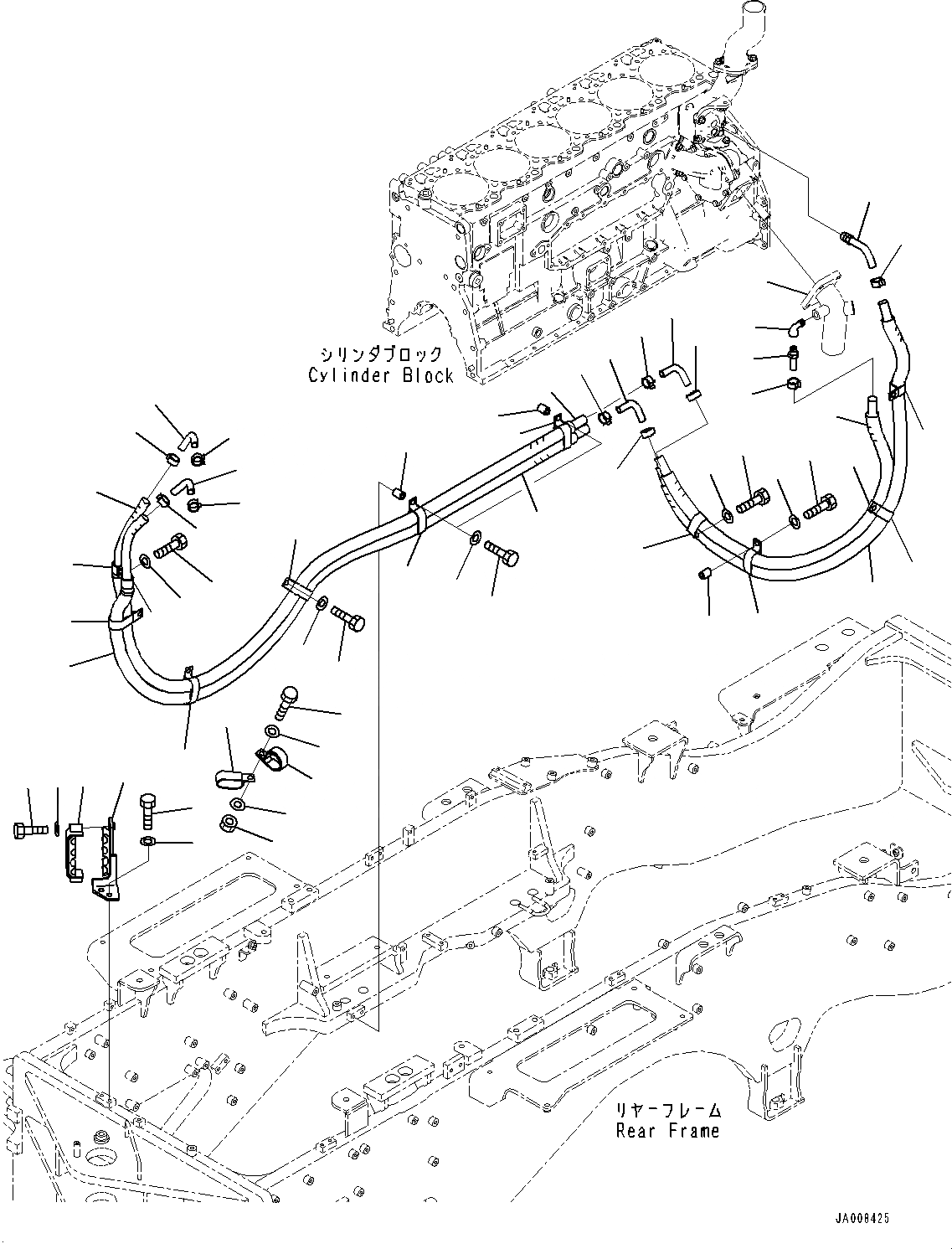 シリンダブロック
Cylinder Block

リヤーフレーム
Rear Frame

JA008425