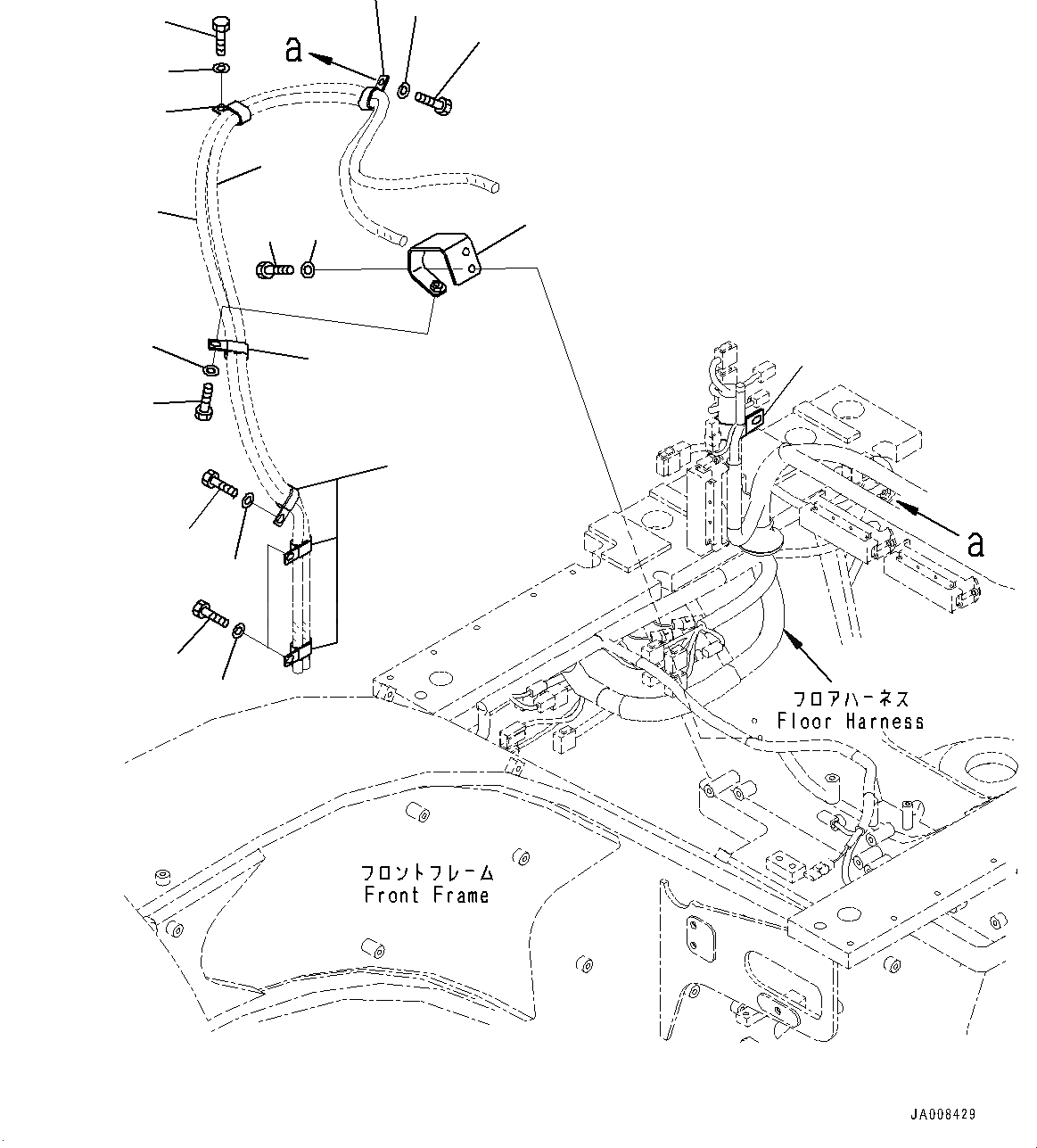 a

a

フロアハーネス
Floor Harness

フロントフレーム
Front Frame

JA008429