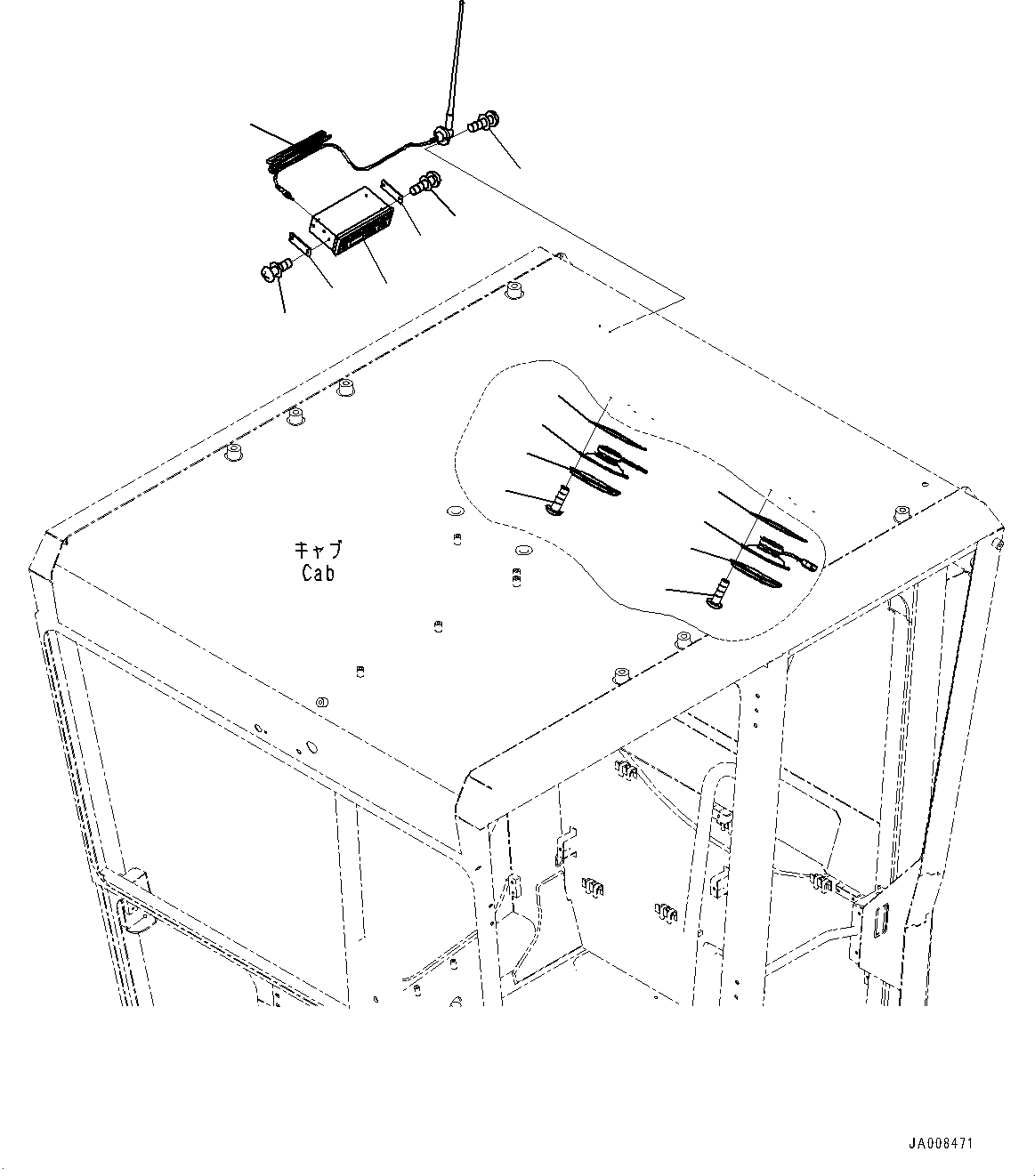 キャブ
Cab

JA008471