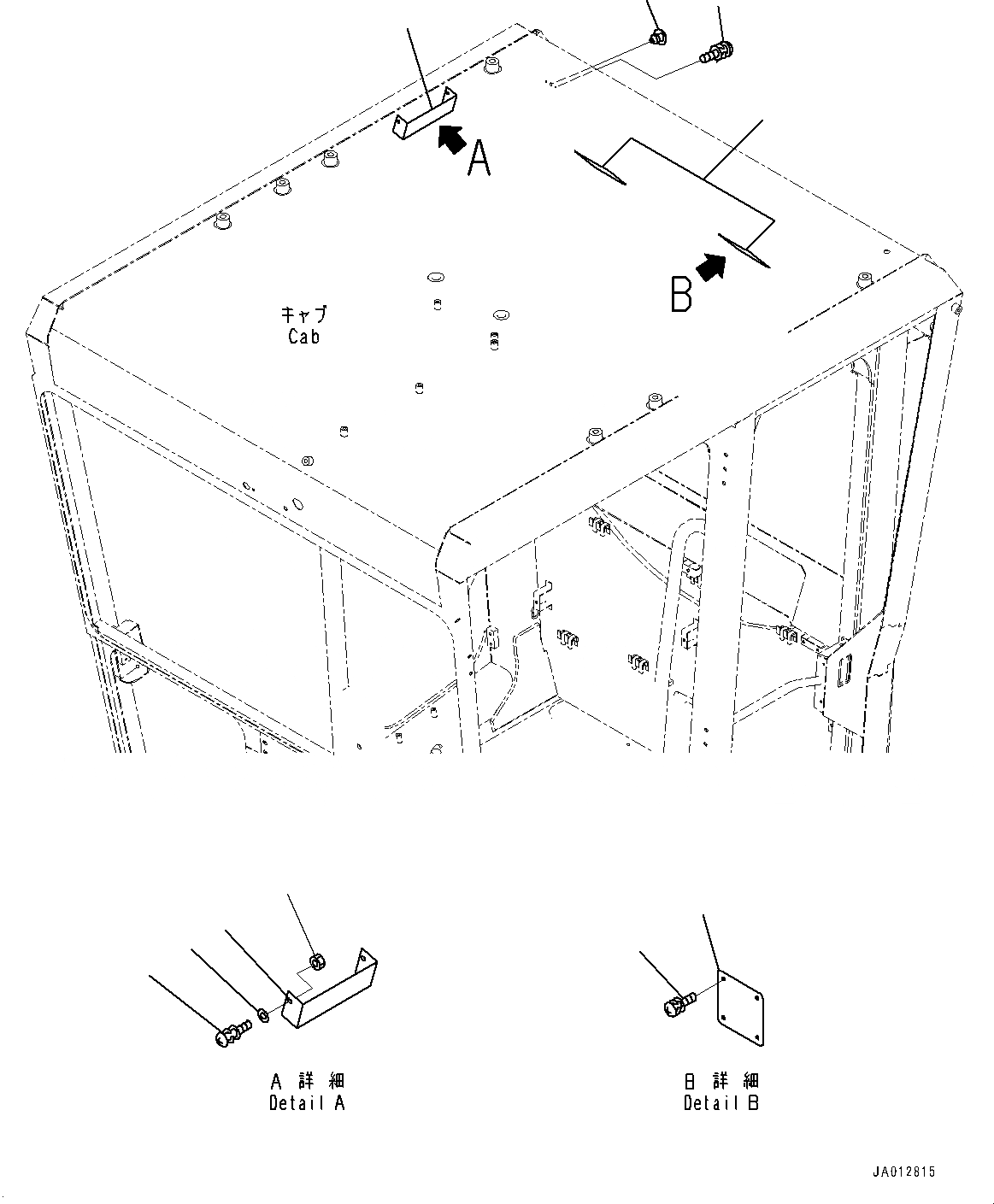 A

B

キャブ
Cab

A 詳 細
Detail A

B 詳 細
Detail B

JA012815