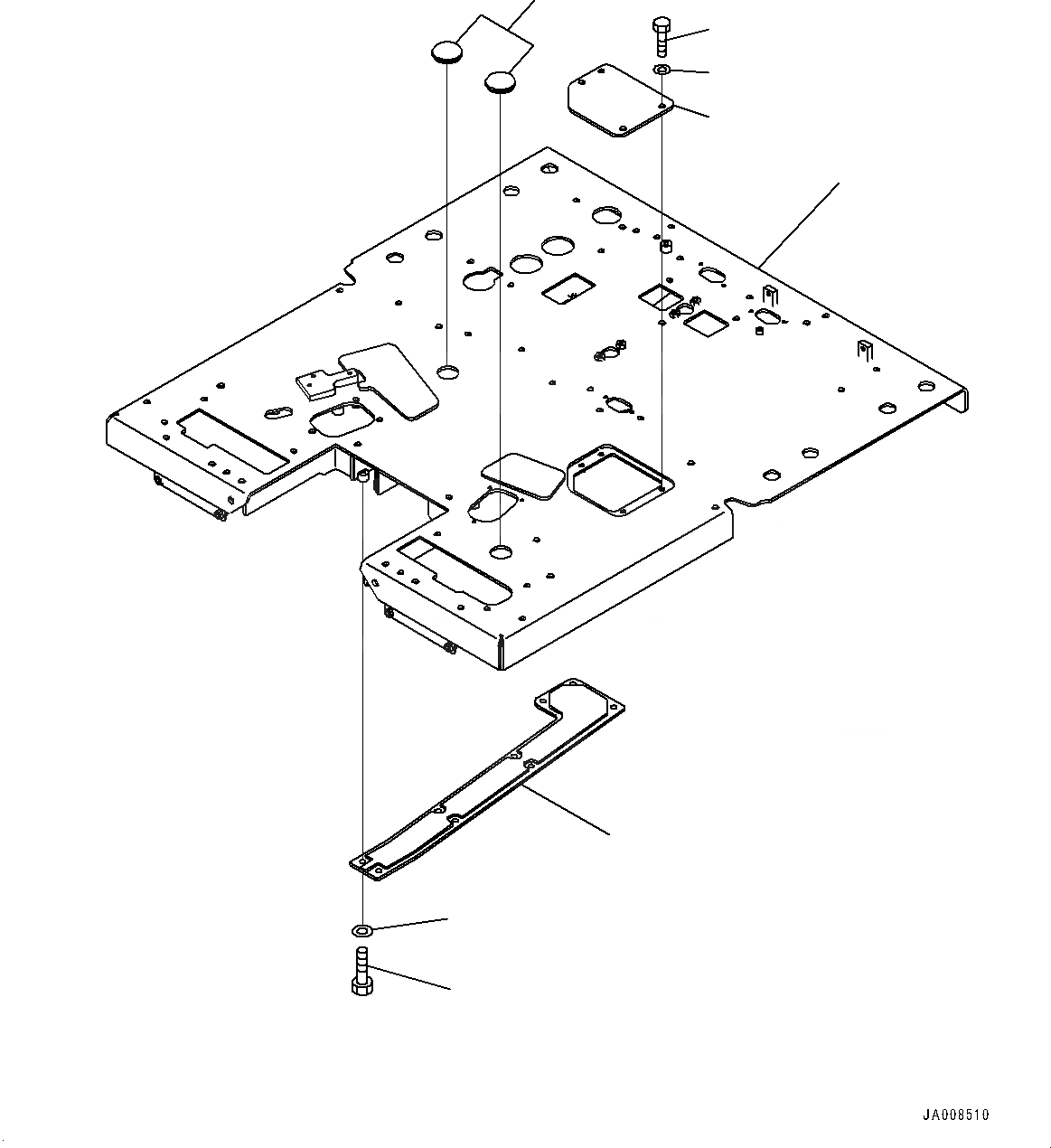 JA008510