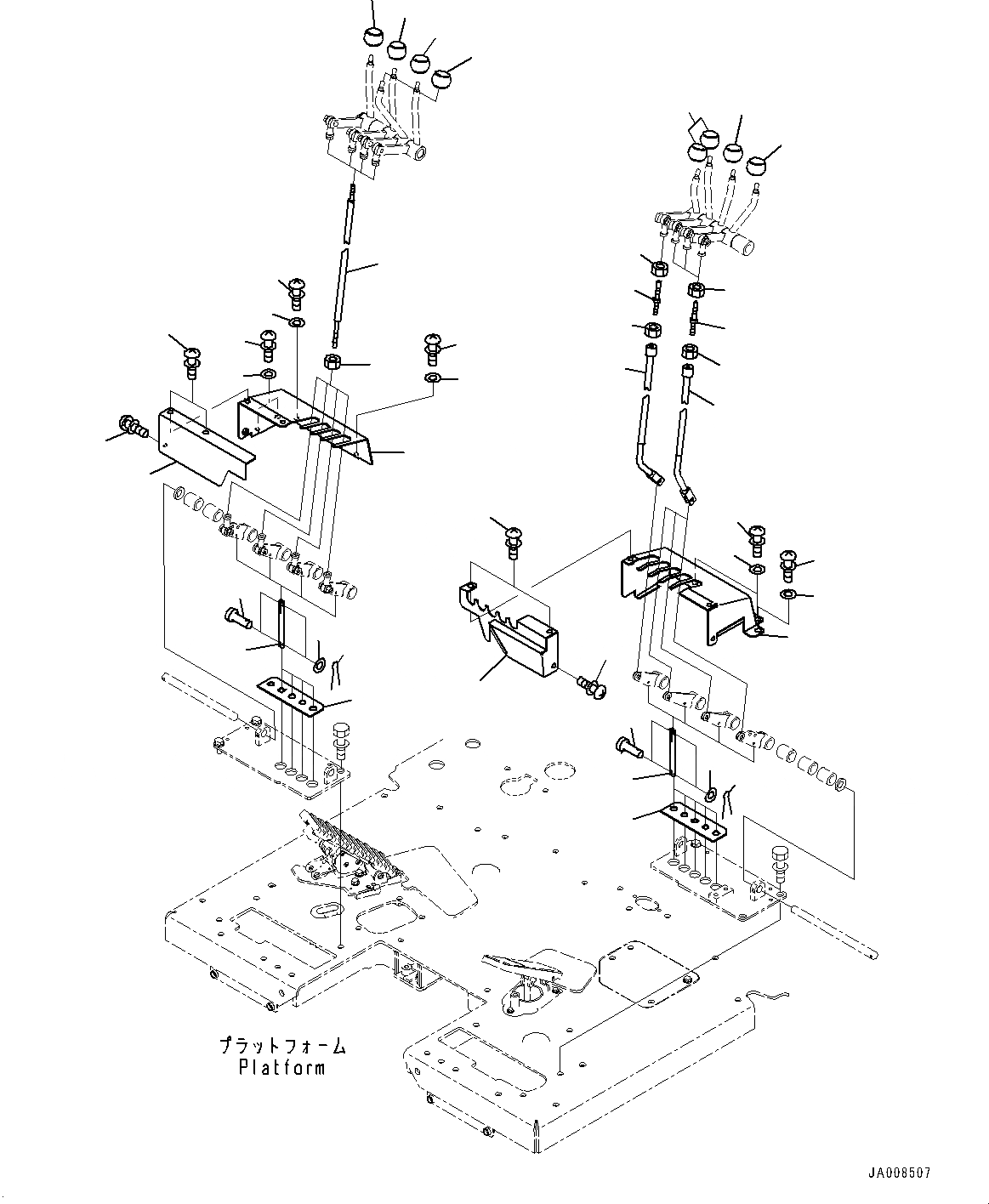 プラットフォーム
Platform

JA008507