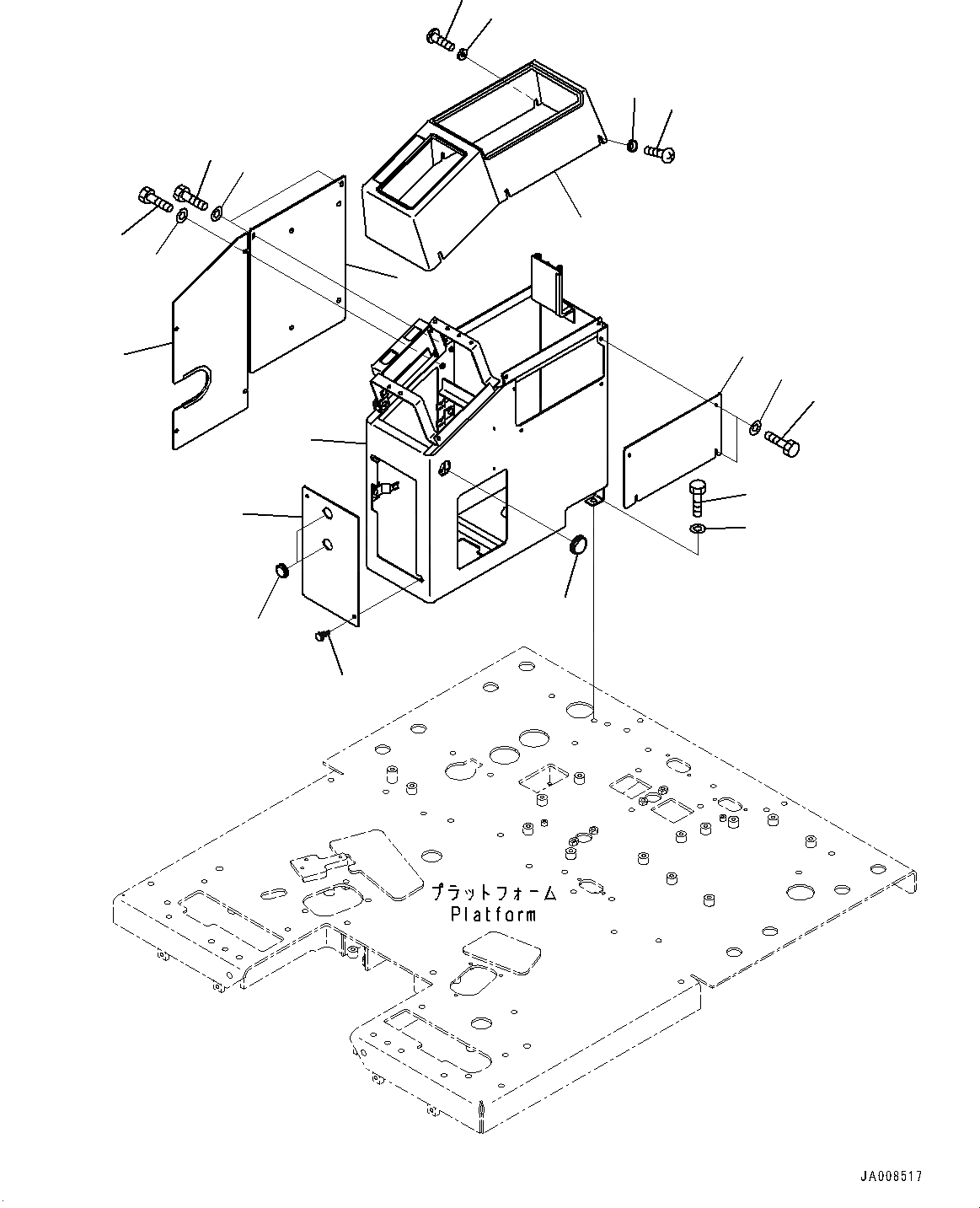 プラットフォーム
Platform

JA008517