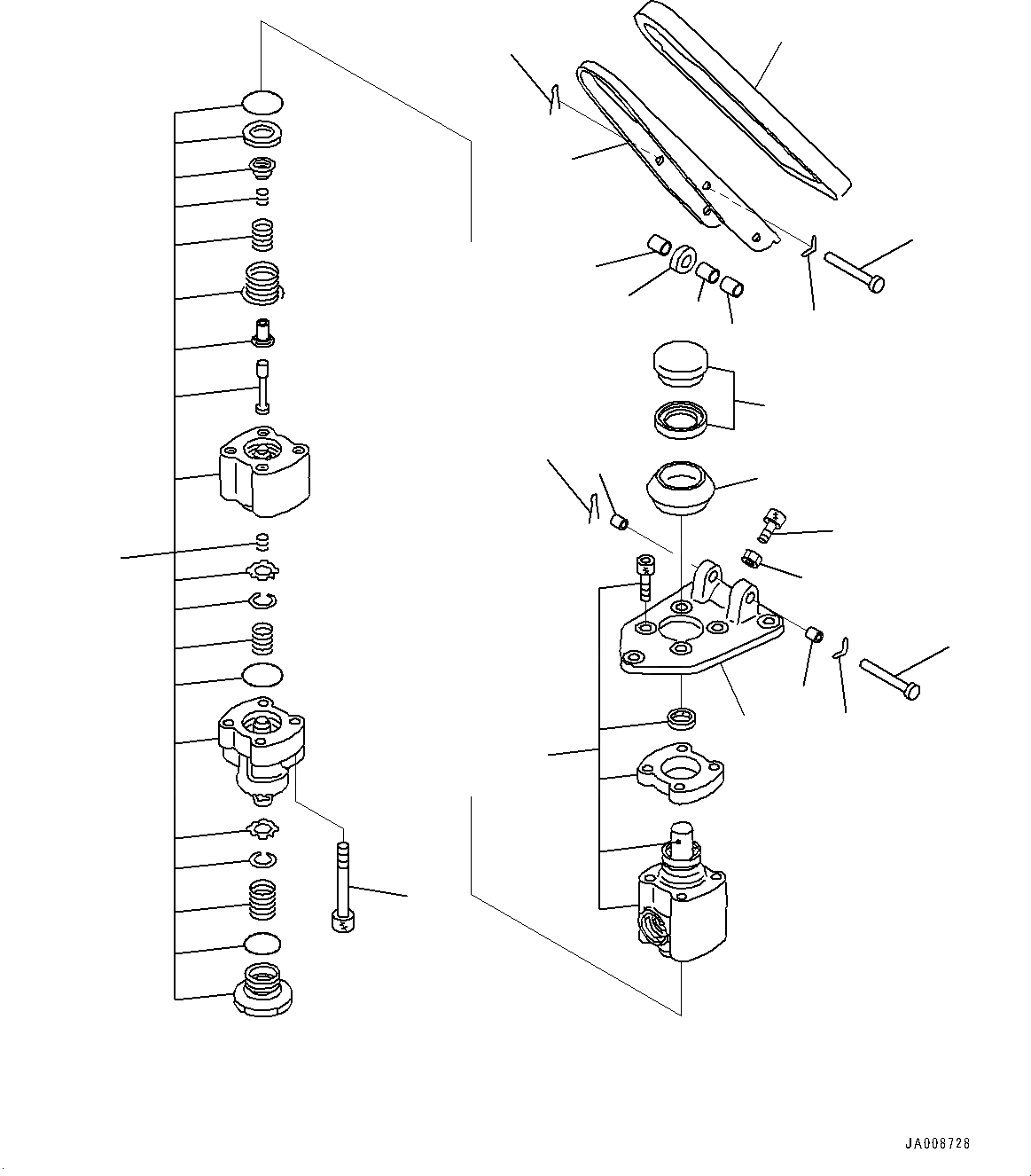 JA008728