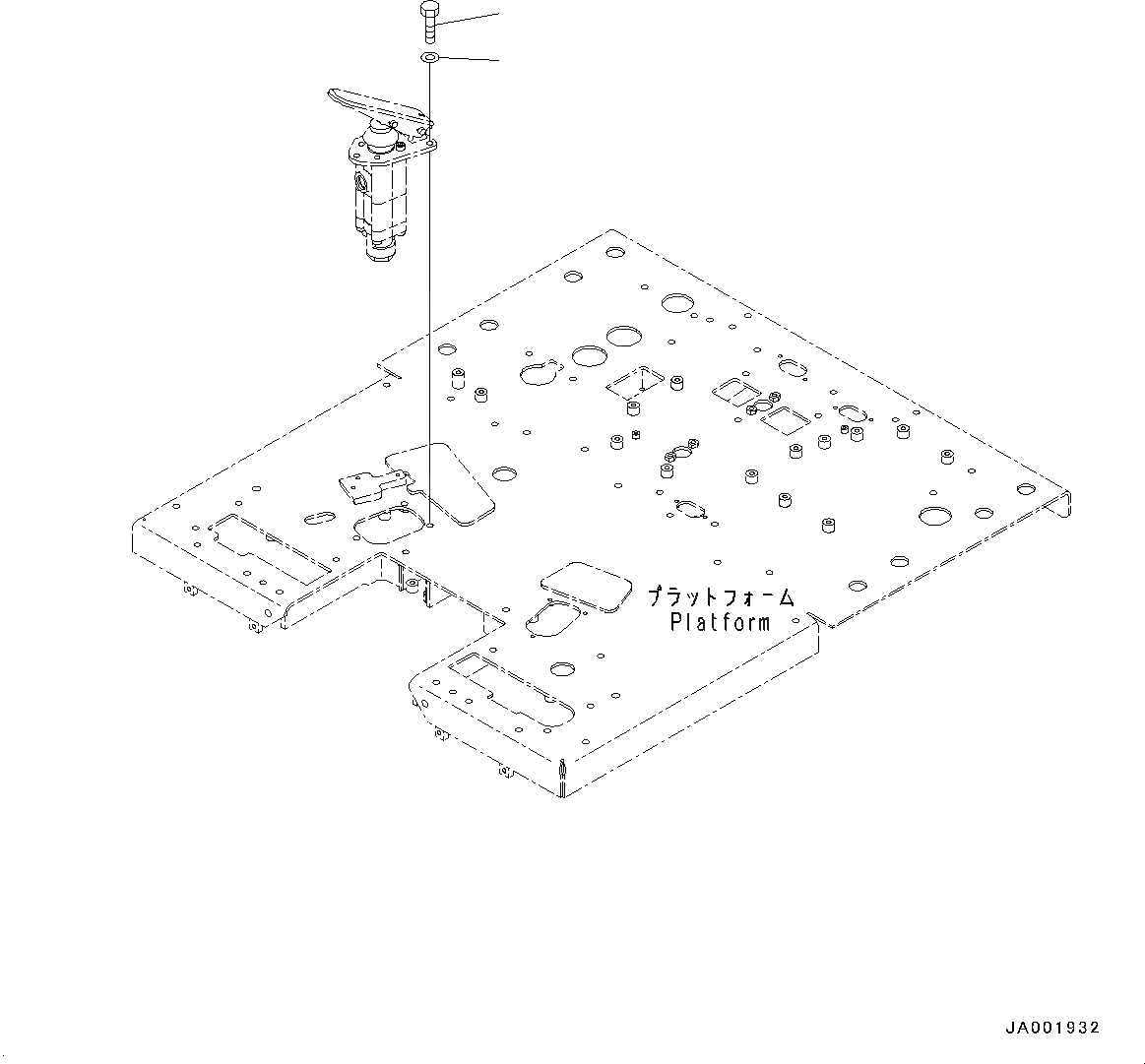 プラットフォーム
Platform

JA001932