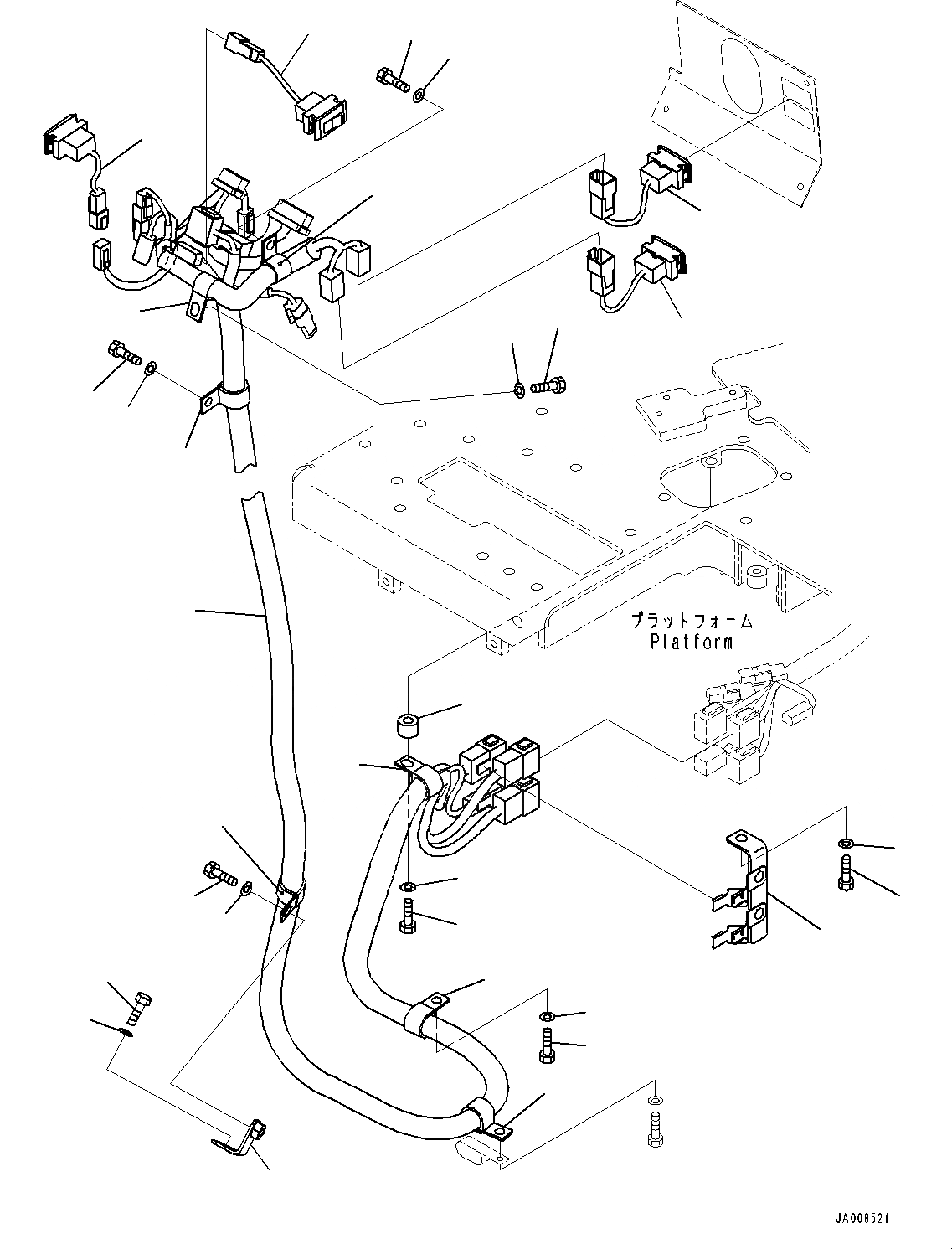 プラットフォーム
Platform

JA008521