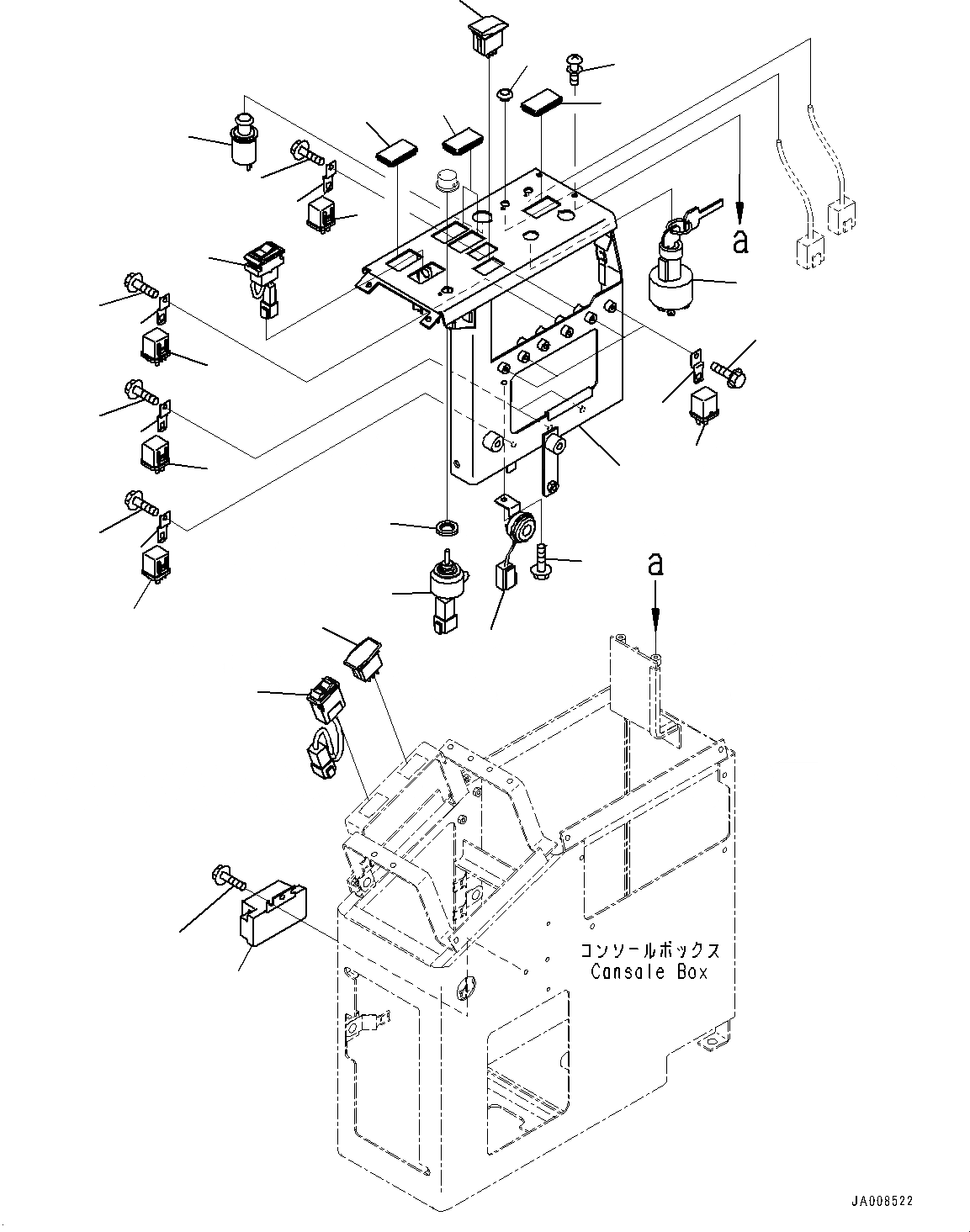 a

a

コンソールボックス
Cansale Box

JA008522