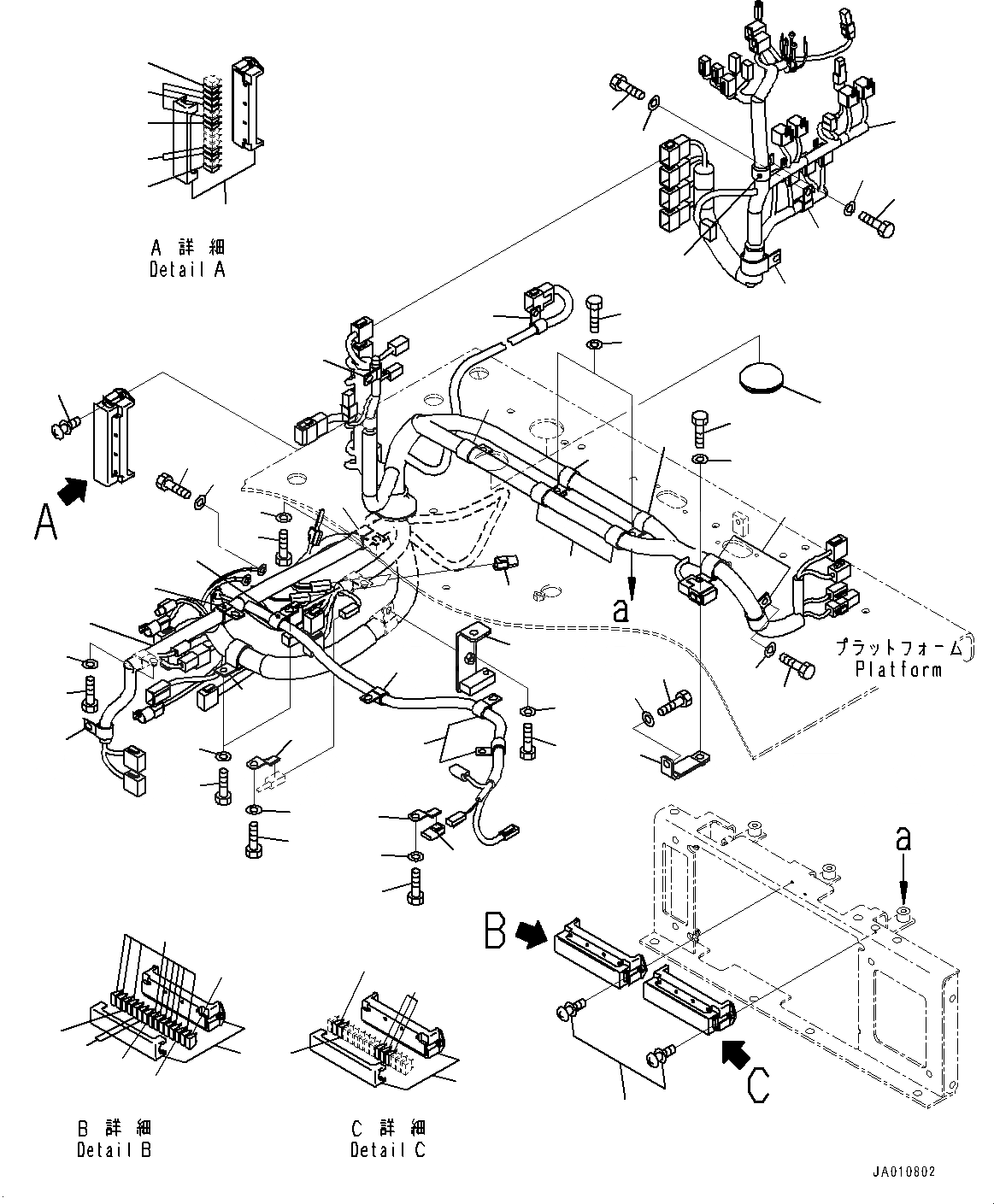 A 詳 細
Detail A

A

a

プラットフォーム
Platform

a

B

C

B 詳 細
Detail B

C 詳 細
Detail C

JA010802