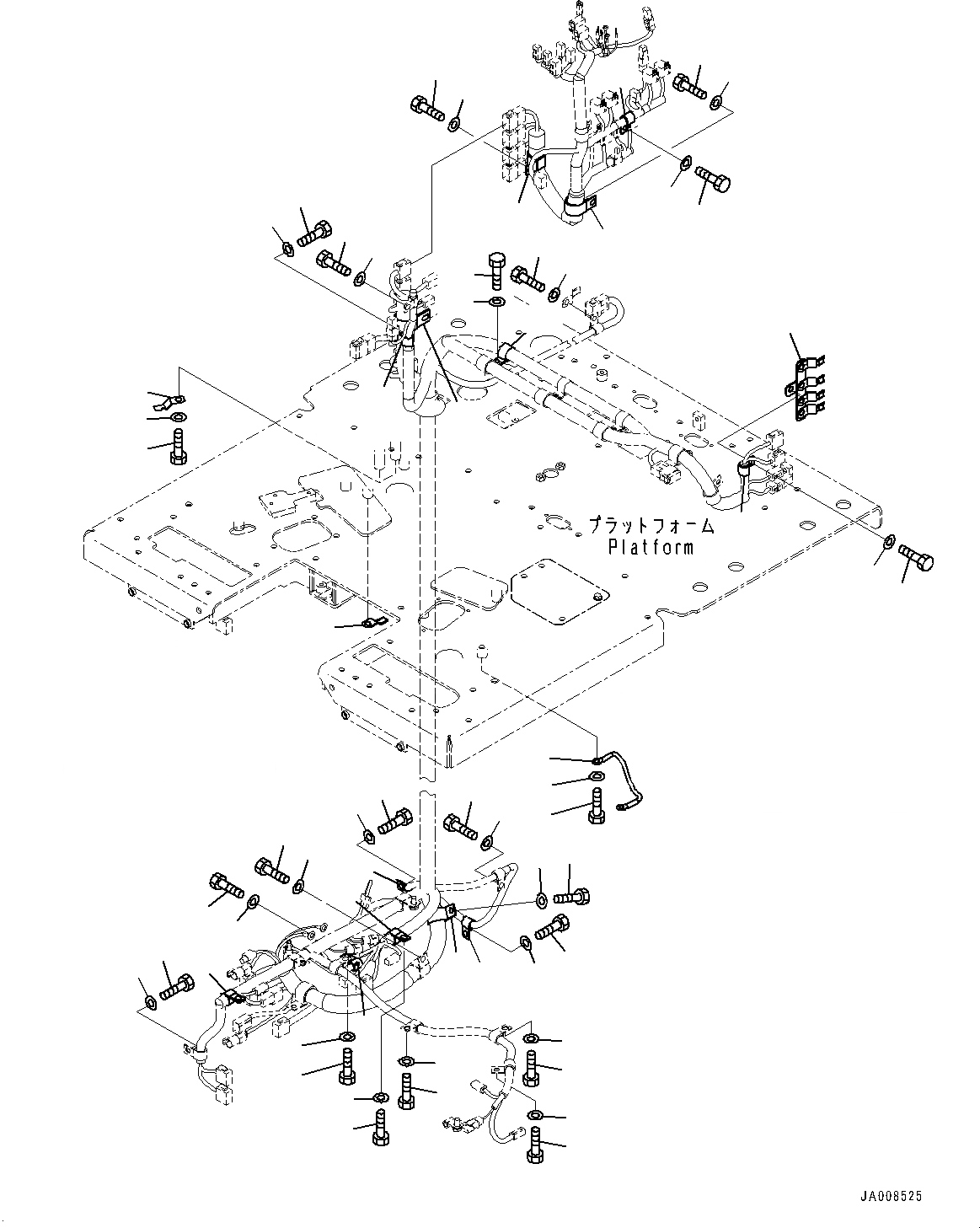 プラットフォーム
Platform

JA008525