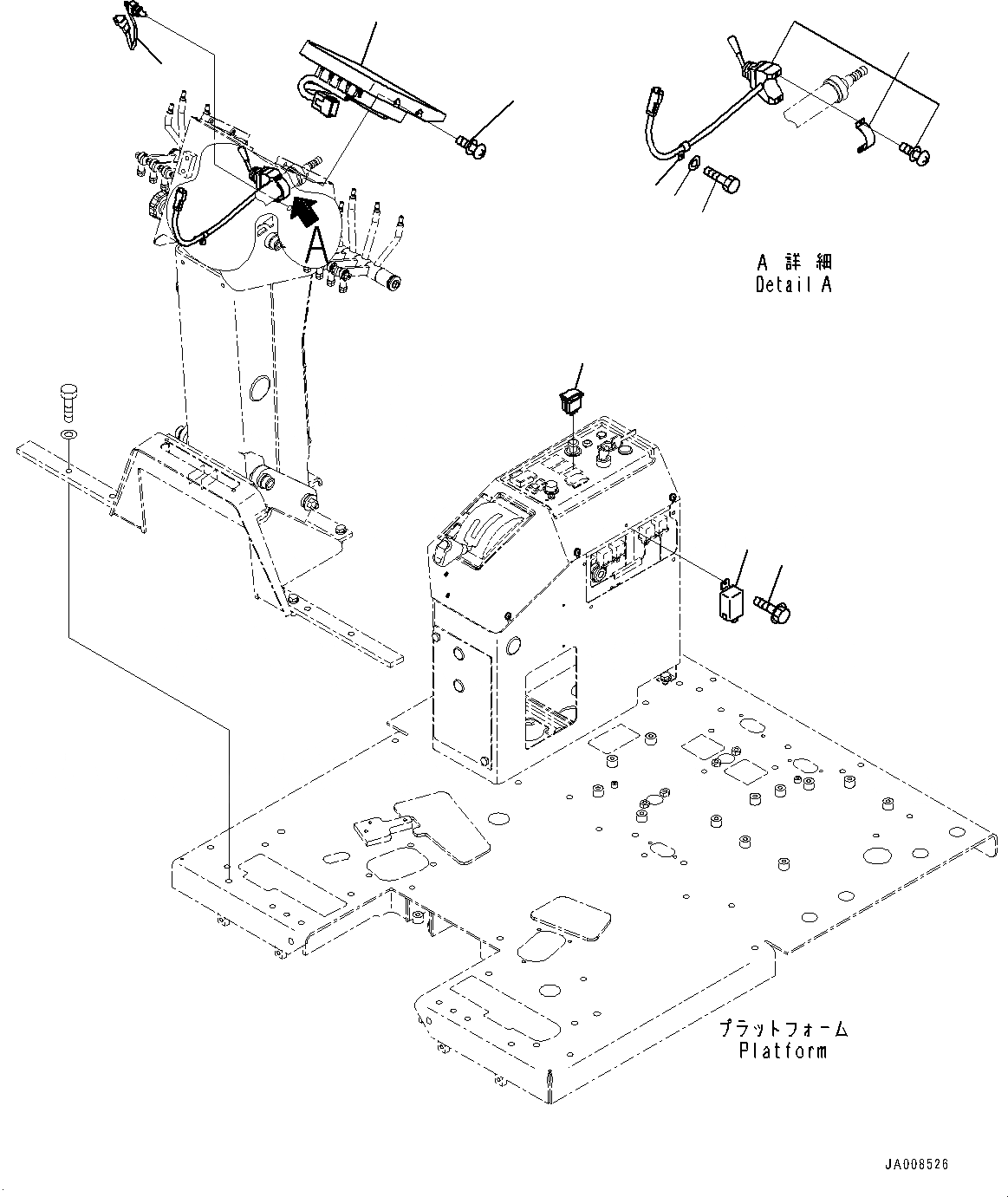 A

A 詳細
Detail A

プラットフォーム
Platform

JA008526