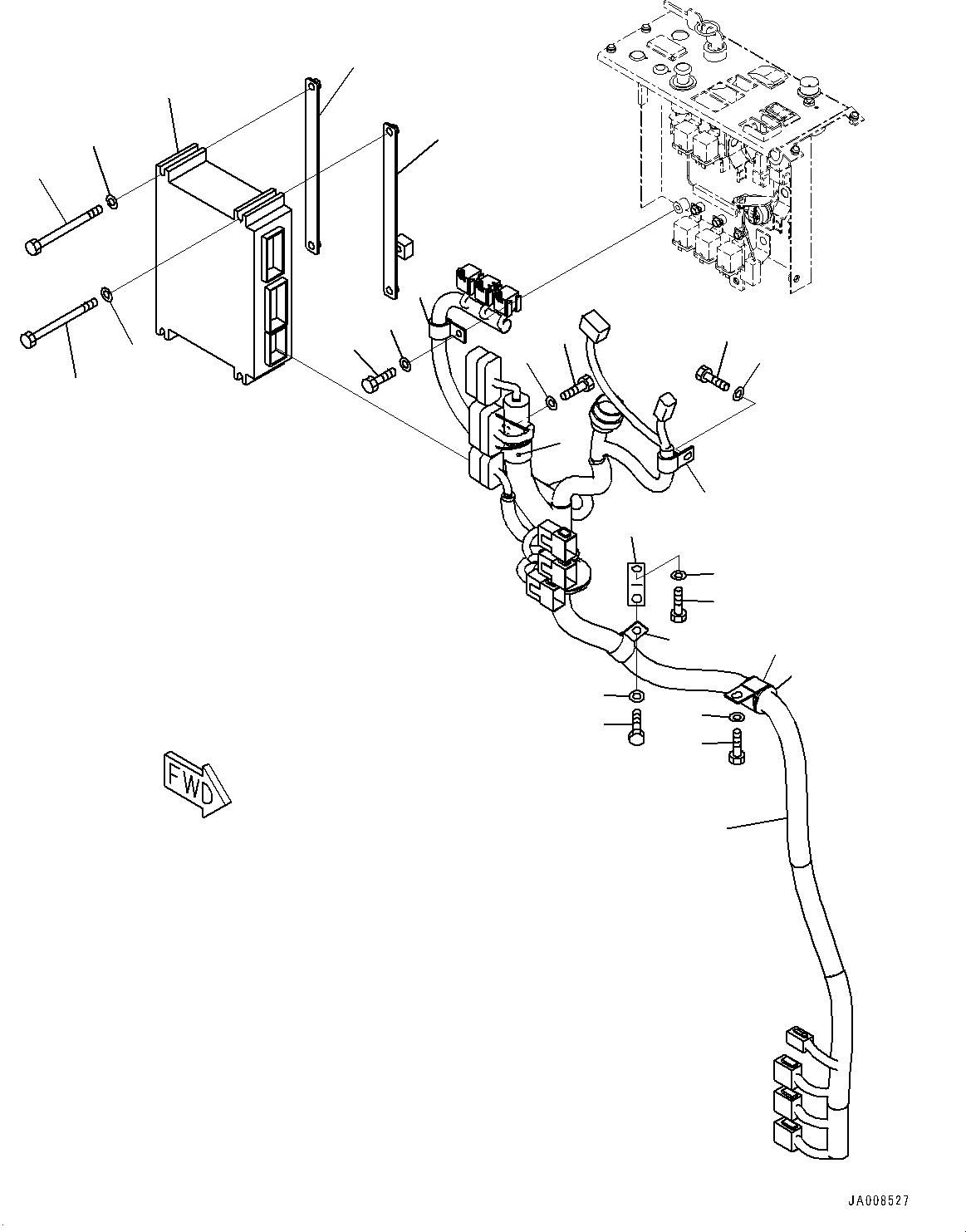 FWD

JA008527