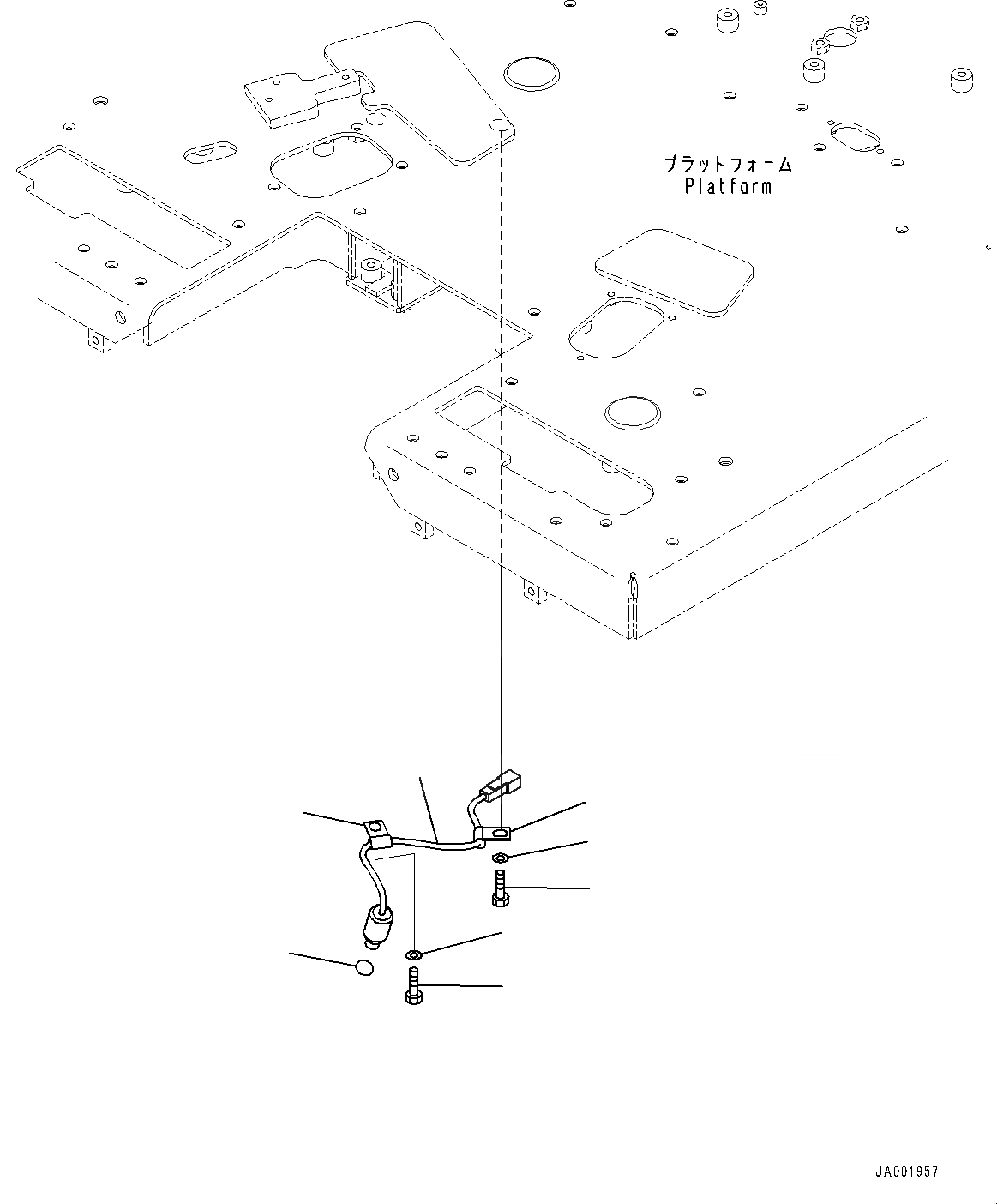 プラットフォーム
Platform

JA001957