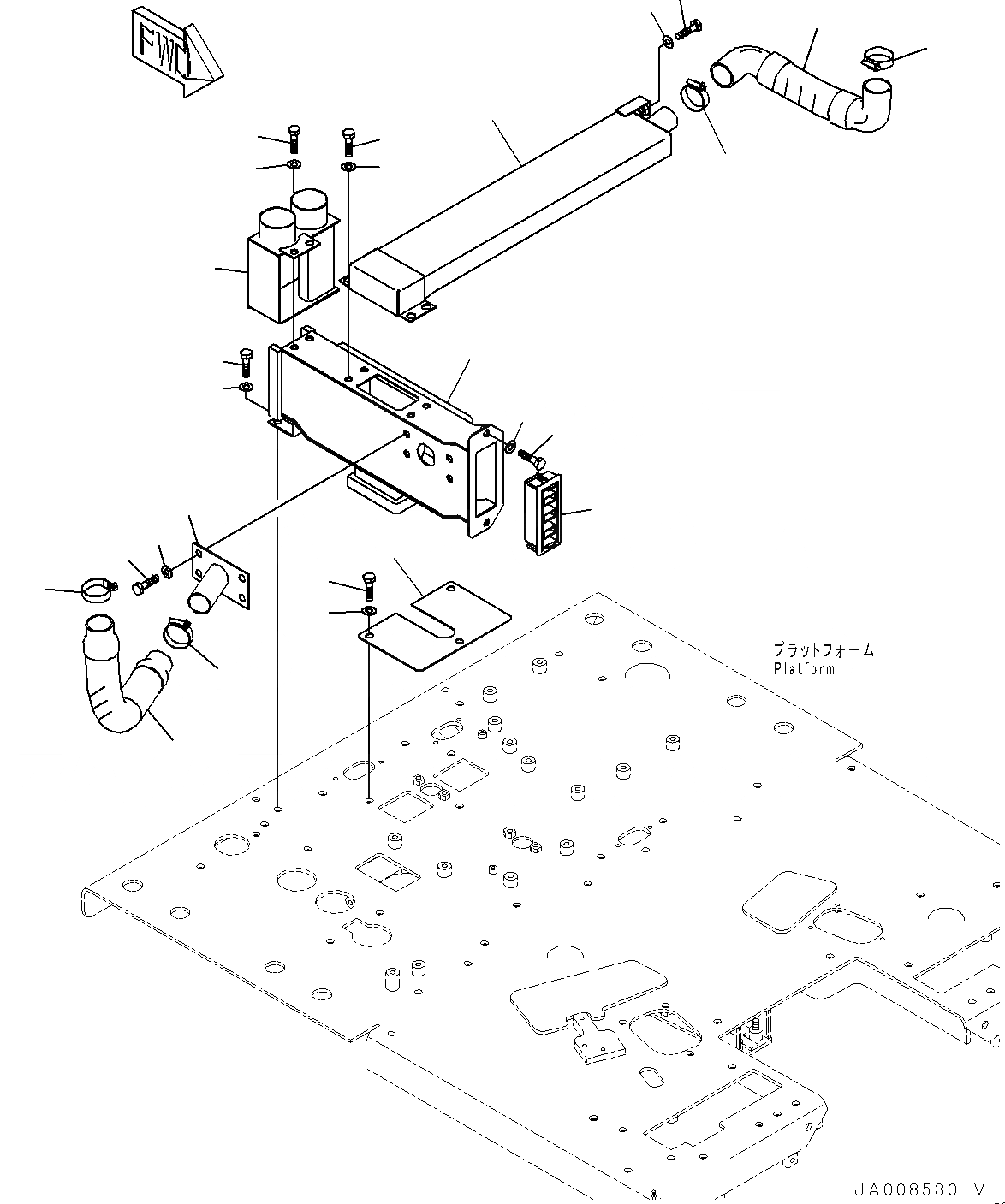 FWD

プラットフォーム
Platform

JA008530-V