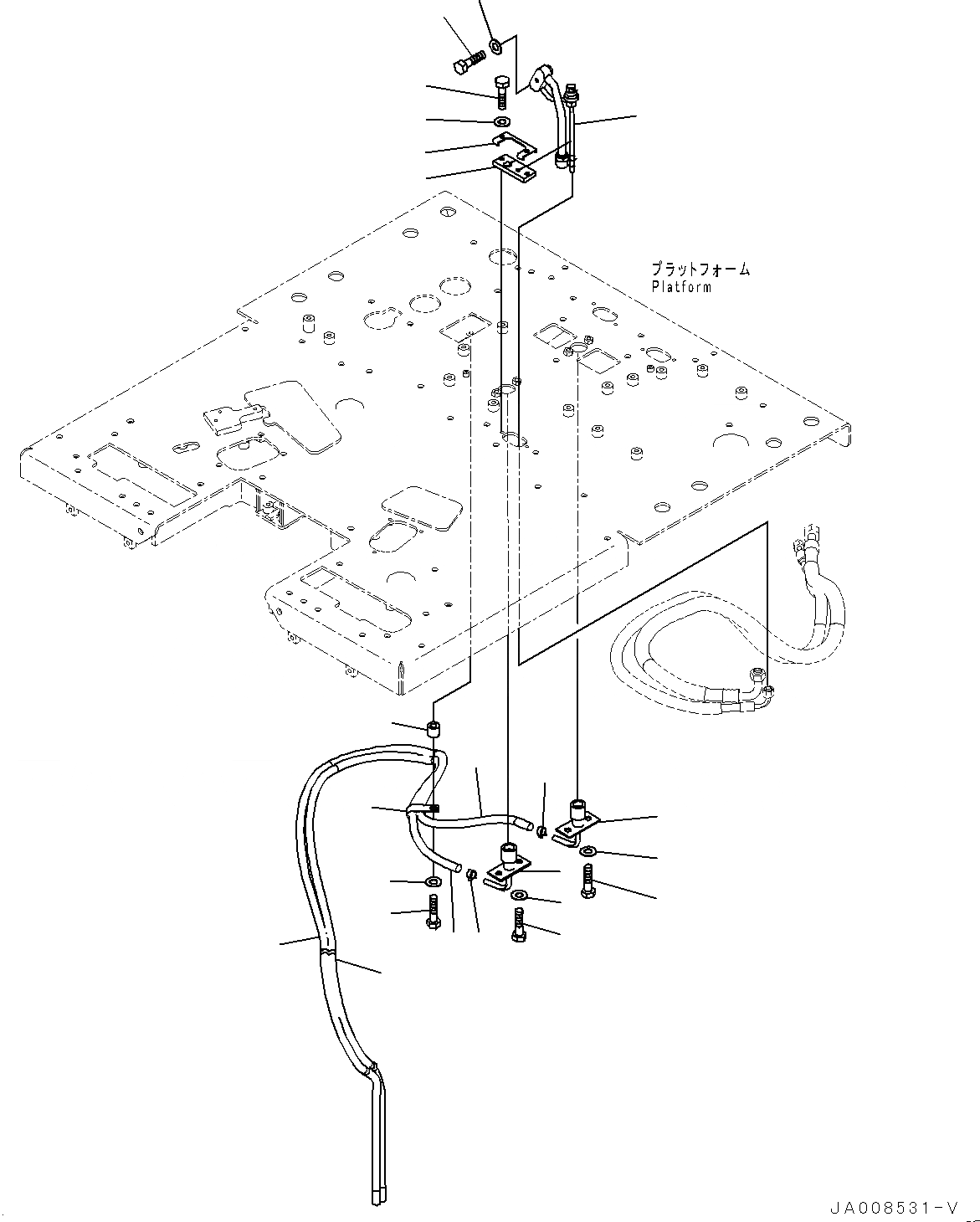 プラットフォーム
Platform

JA008531-V