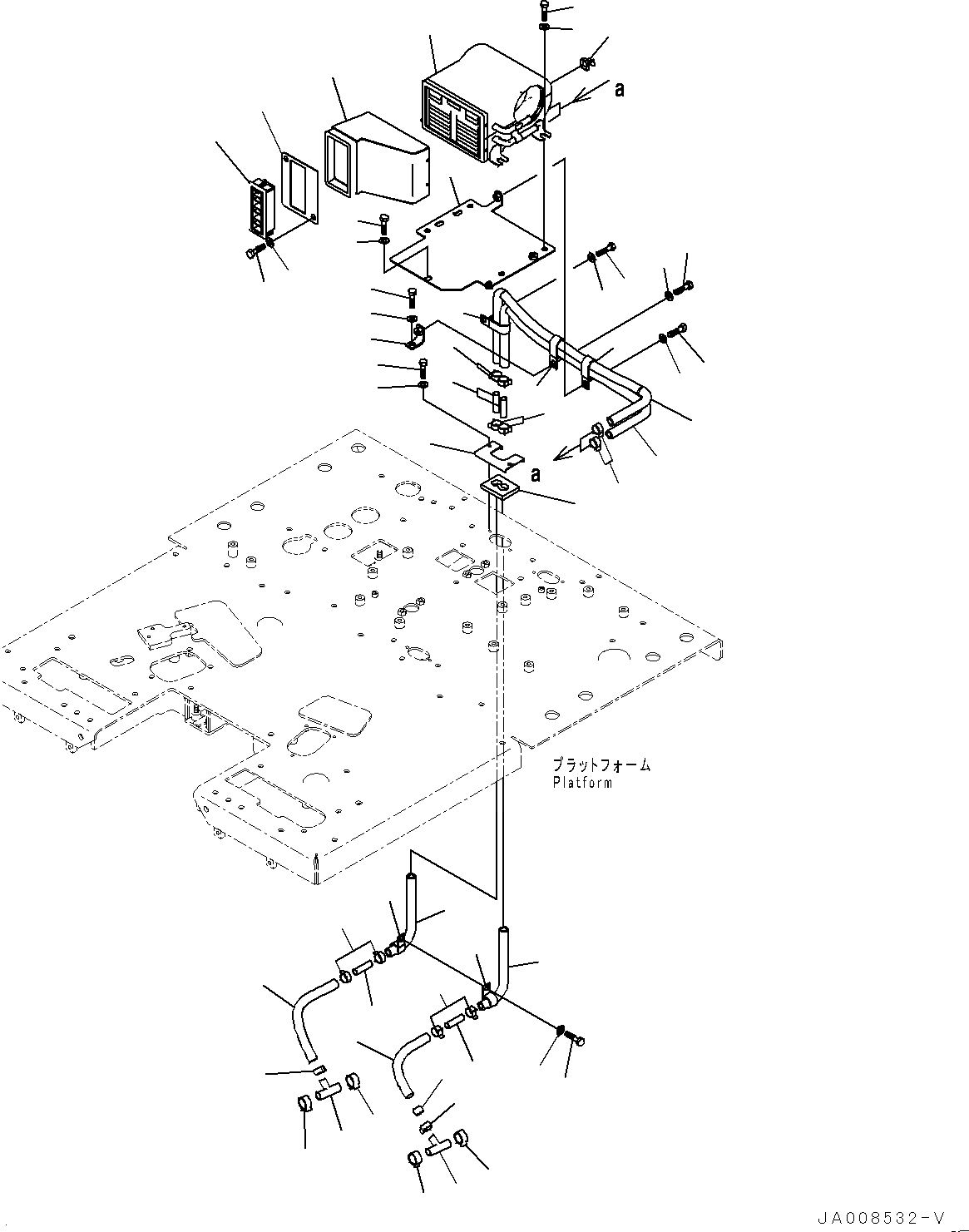 a
a
プラットフォーム
Platform
JA008532-V