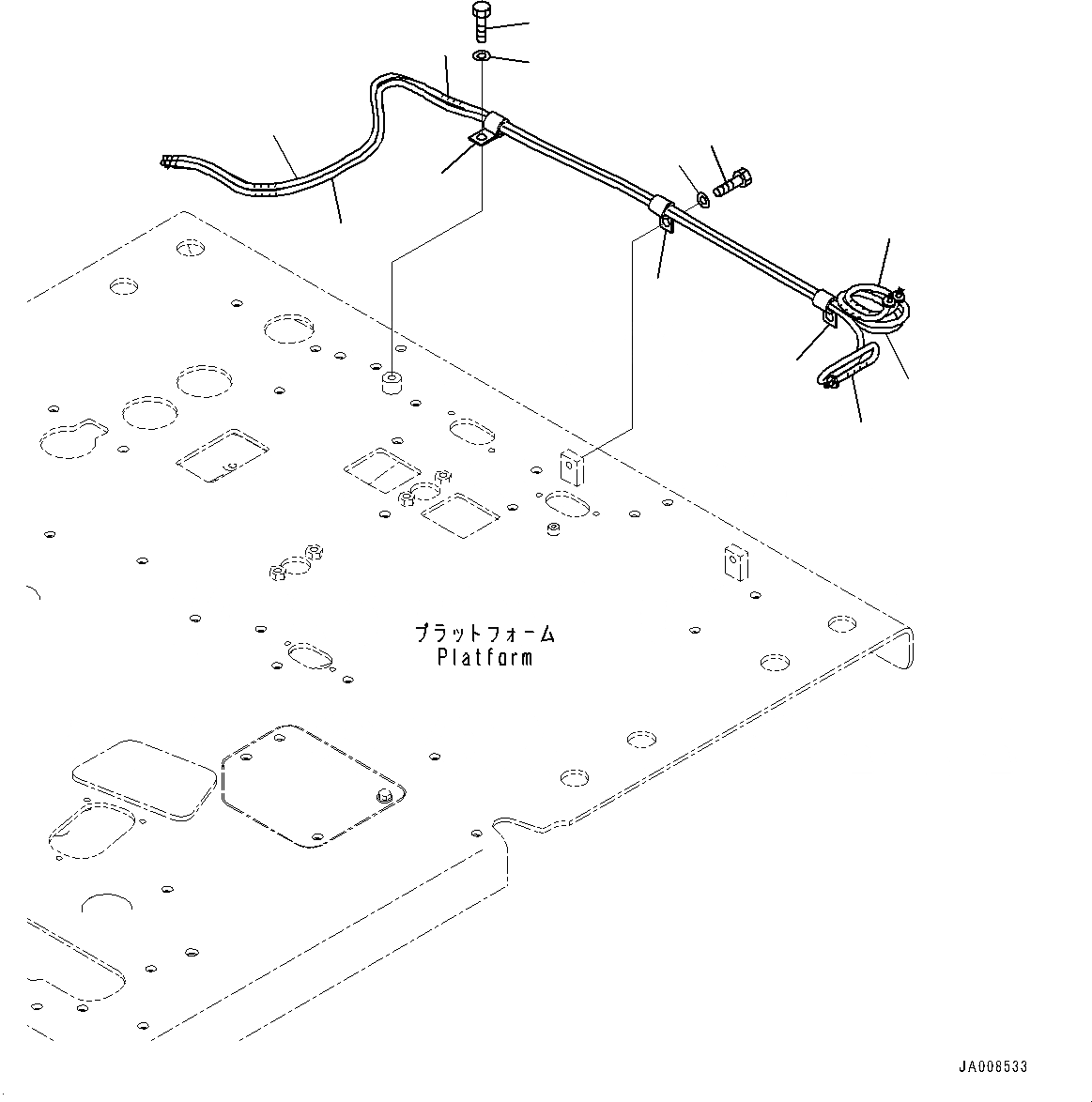 プラットフォーム
Platform

JA008533