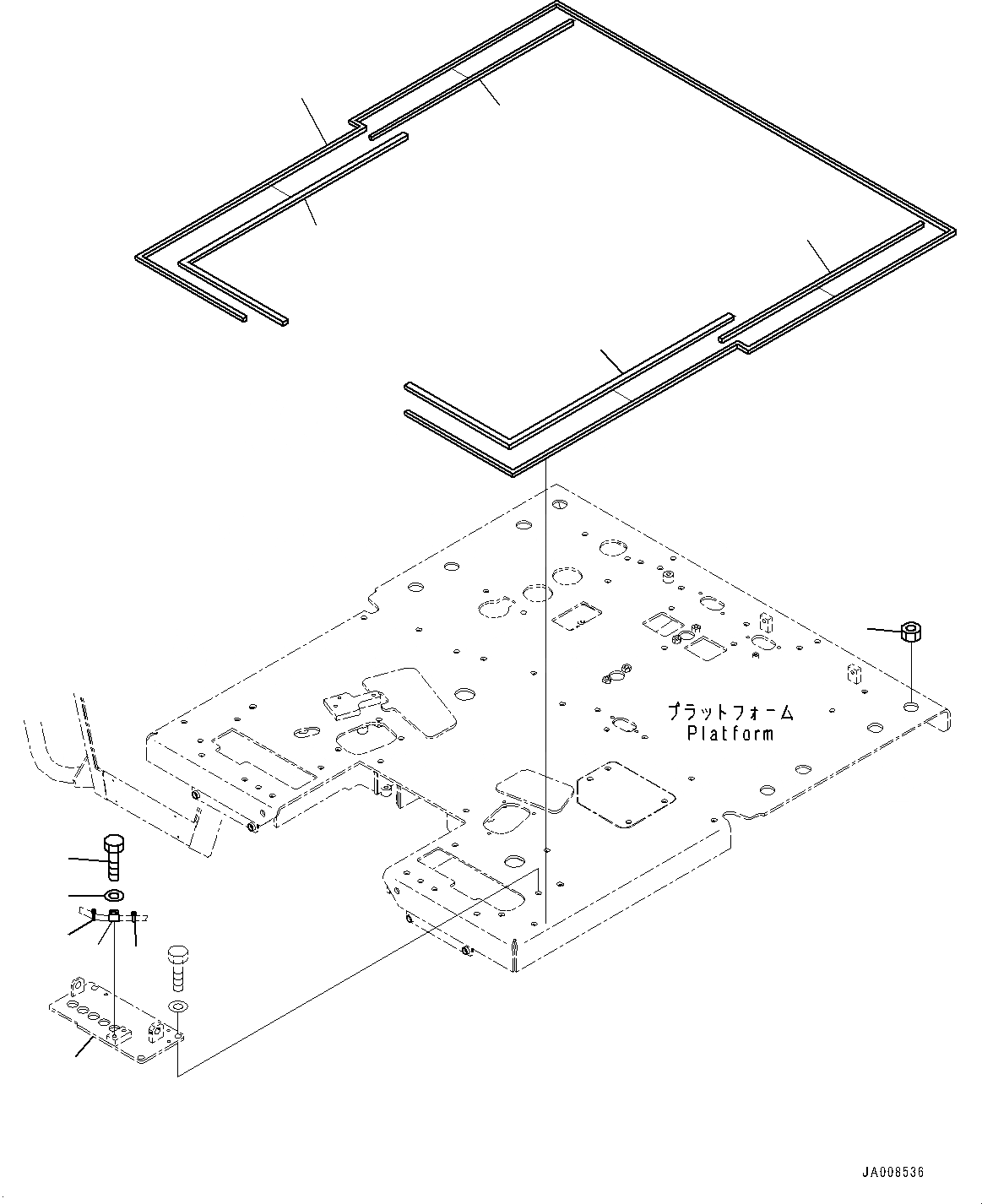 プラットフォーム
Platform

JA008536