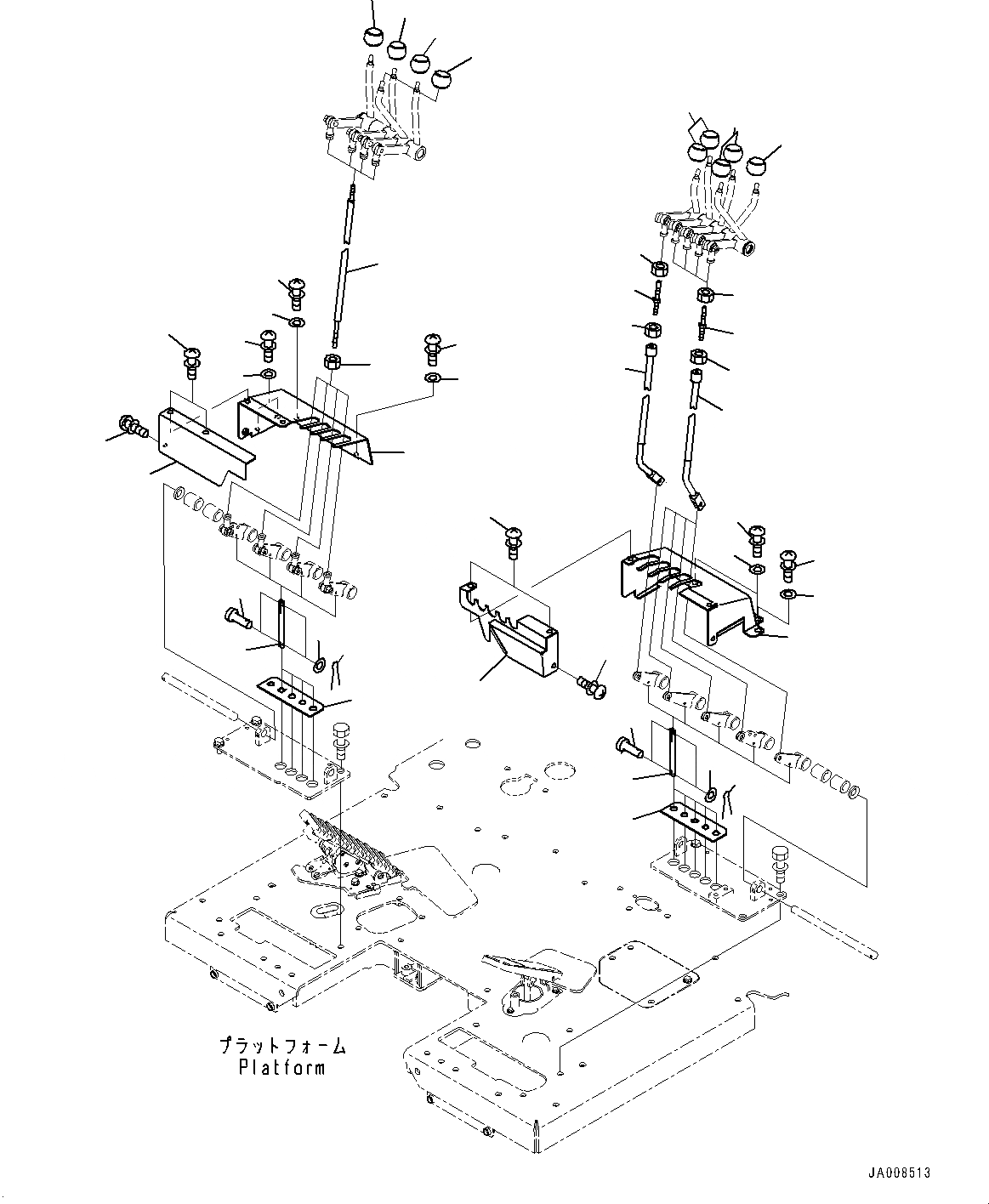 プラットフォーム
Platform

JA008513