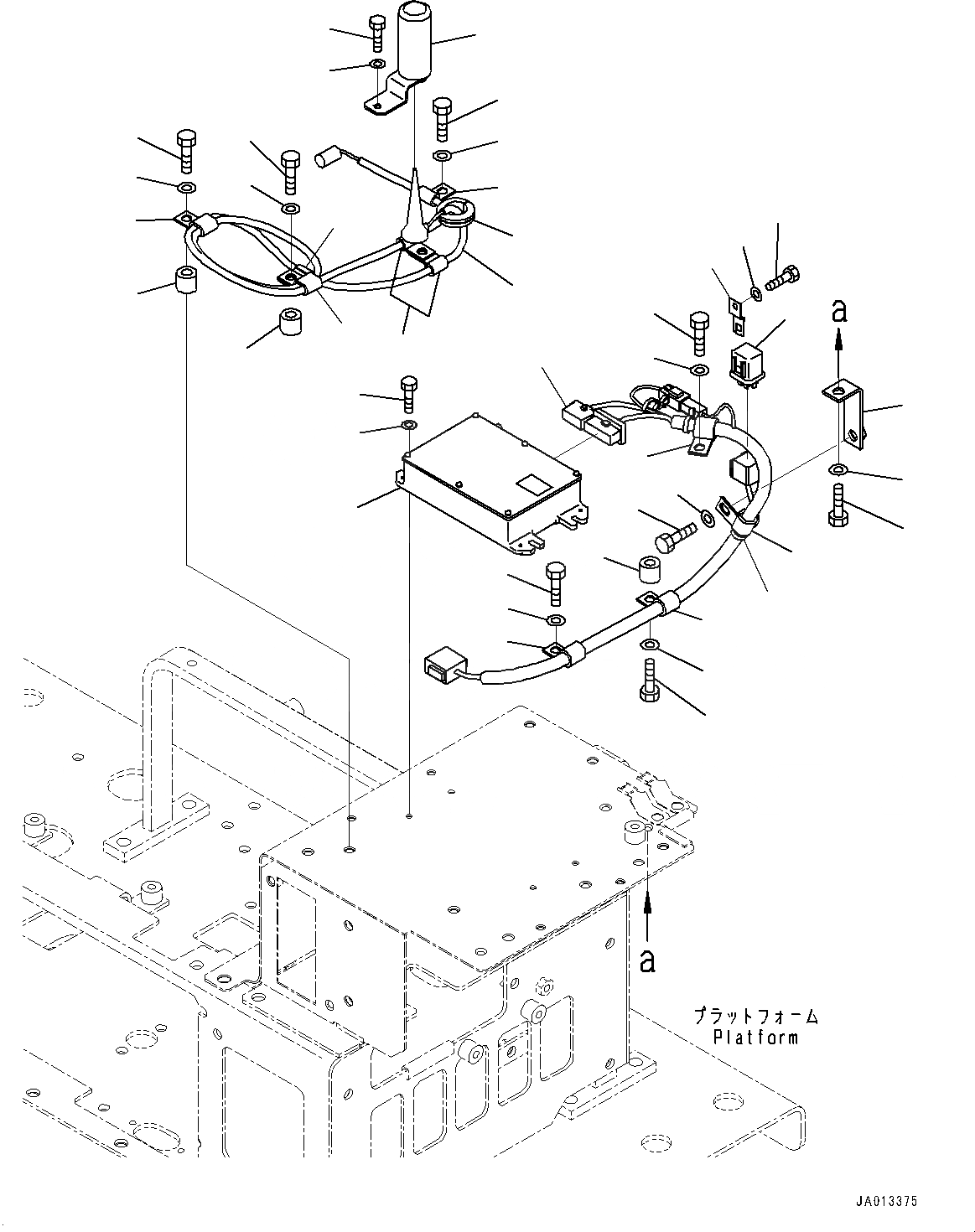 a

a

プラットフォーム
Platform

JA013375