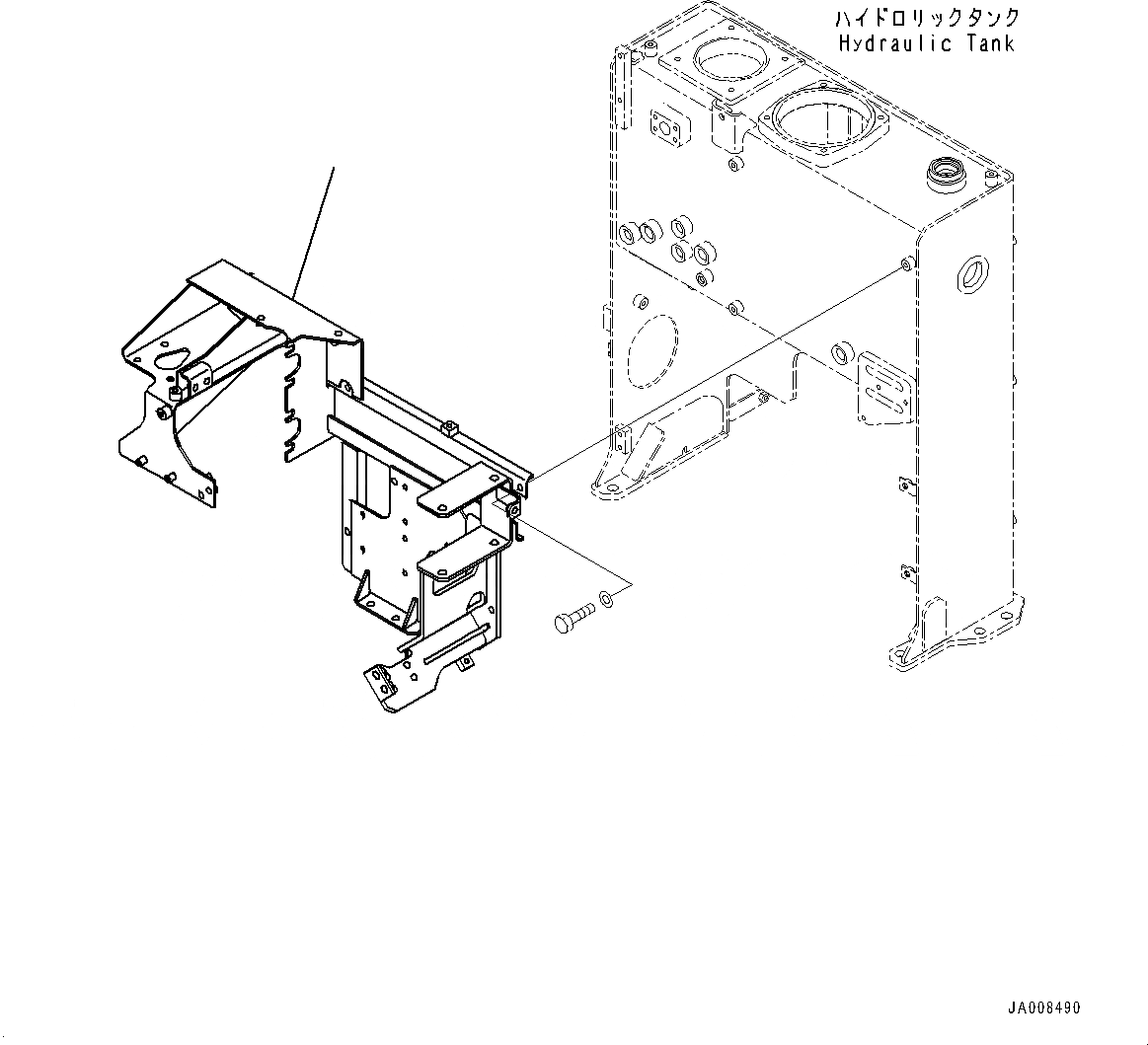 ハイドロリックタンク
Hydraulic Tank

JA008490