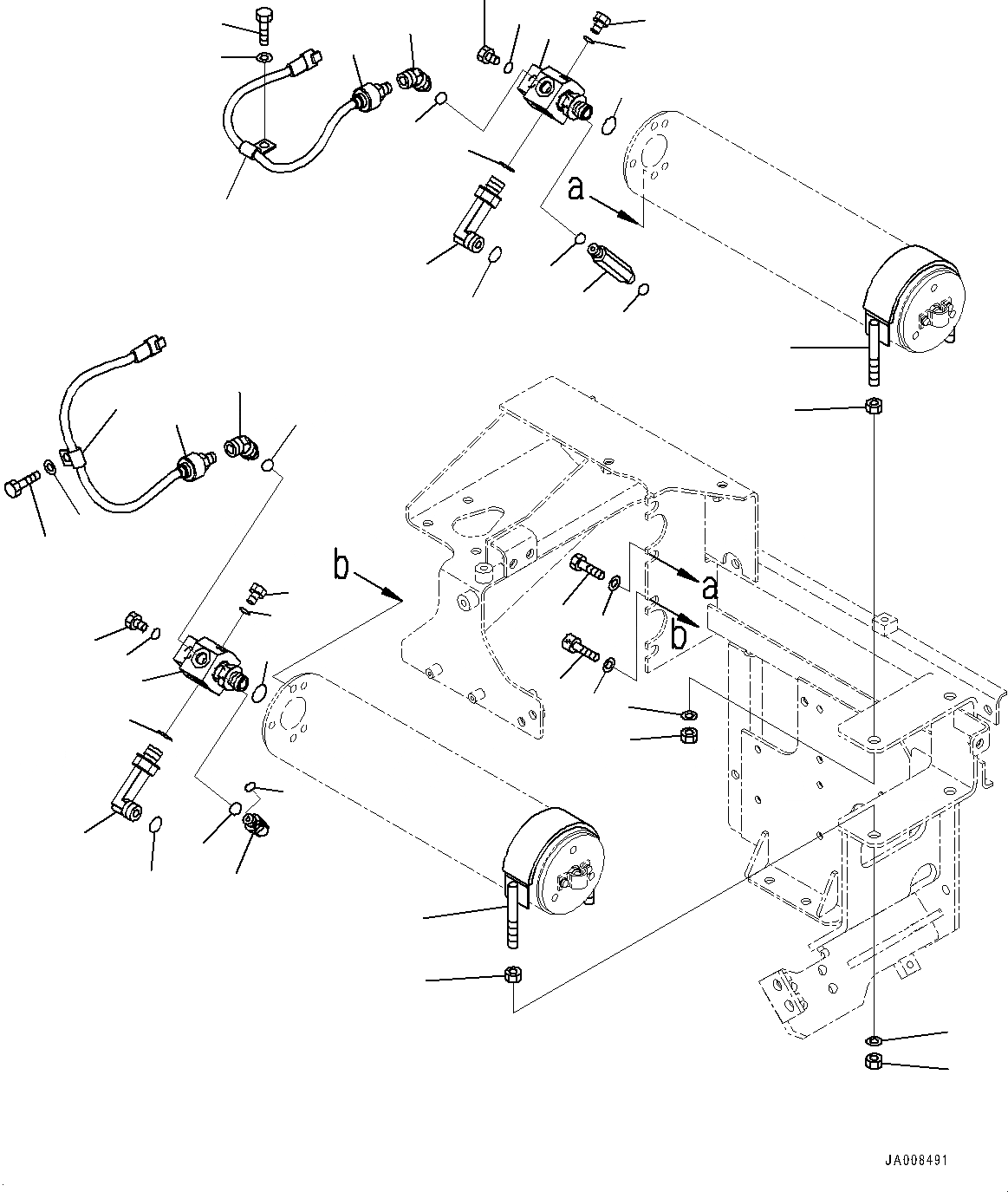 a
b
a
b
JA008491