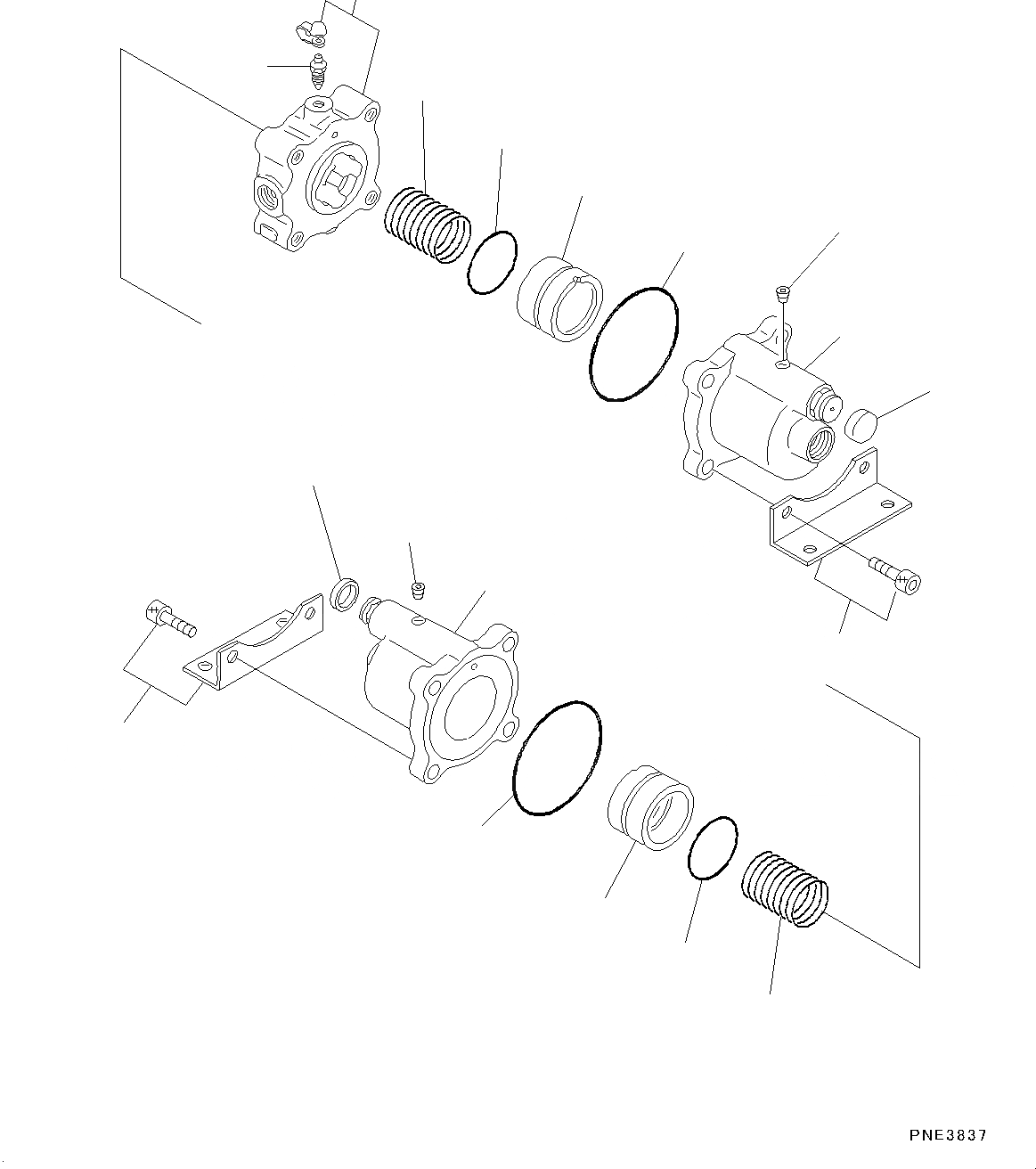 PNE3837