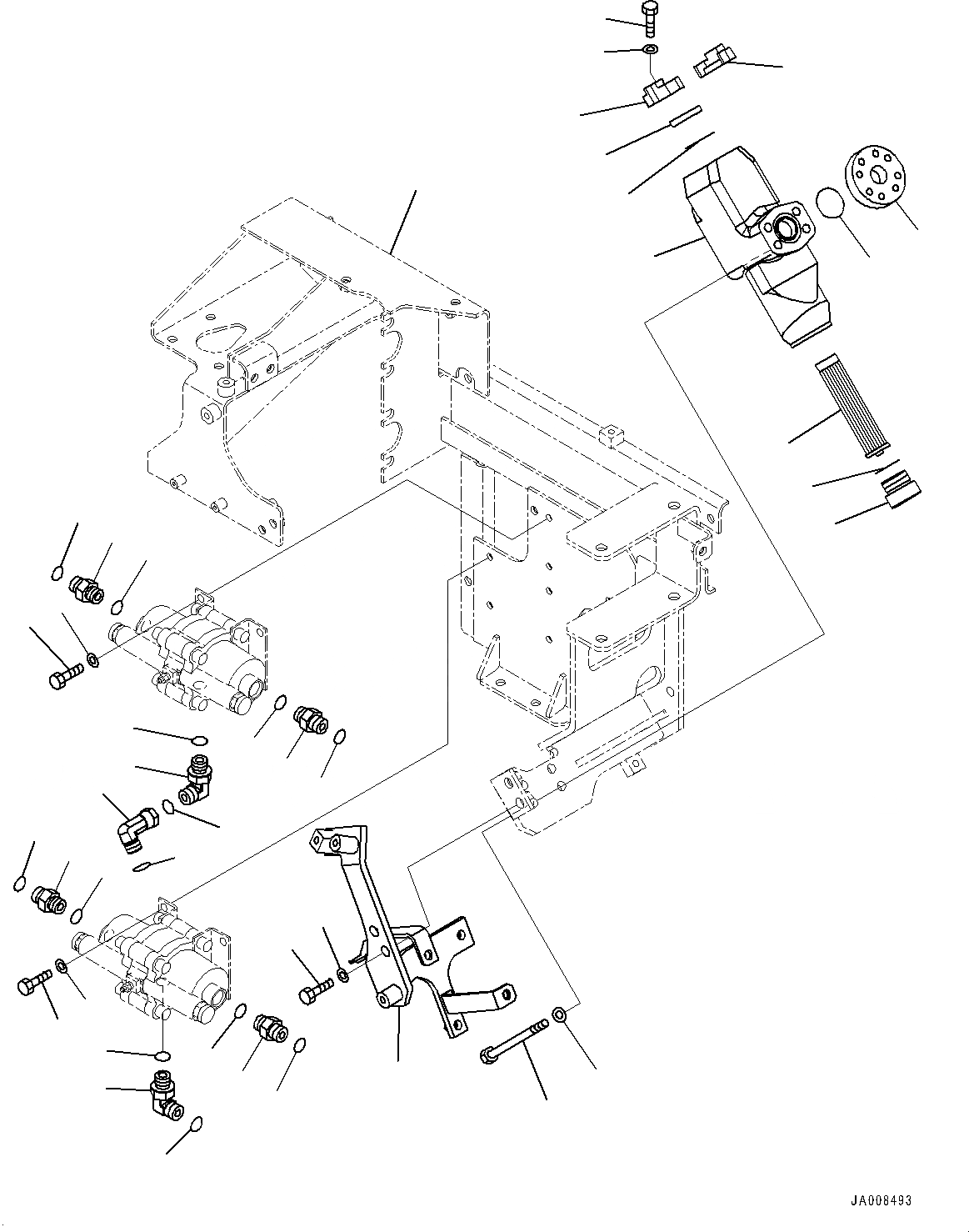 JA008493