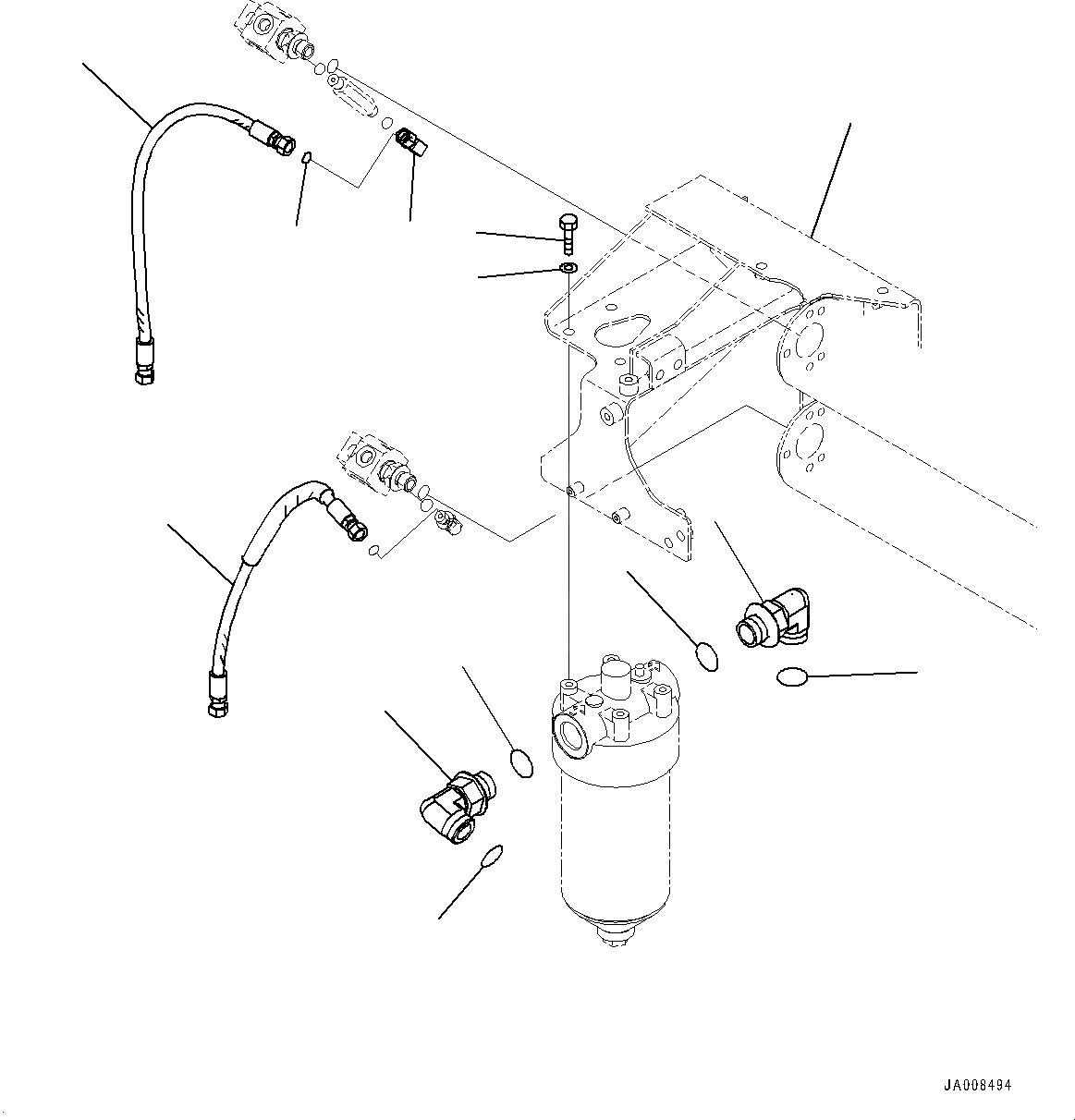 JA008494