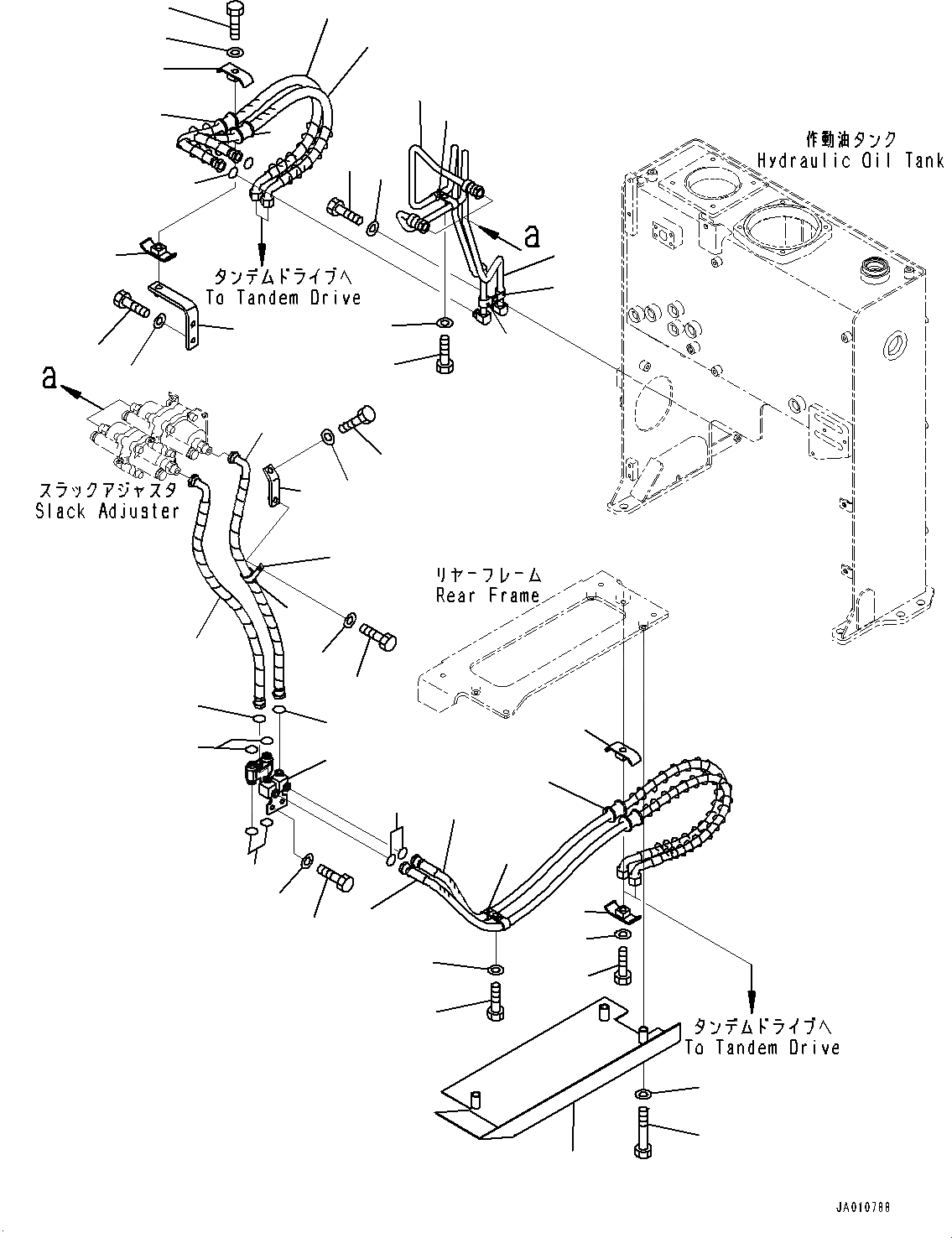 作動油タンク
Hydraulic Oil Tank

a

タンデムドライブへ
To Tandem Drive

a

スラックアジャスタ
Slack Adjuster

リヤーフレーム
Rear Frame

タンデムドライブへ
To Tandem Drive

JA010788