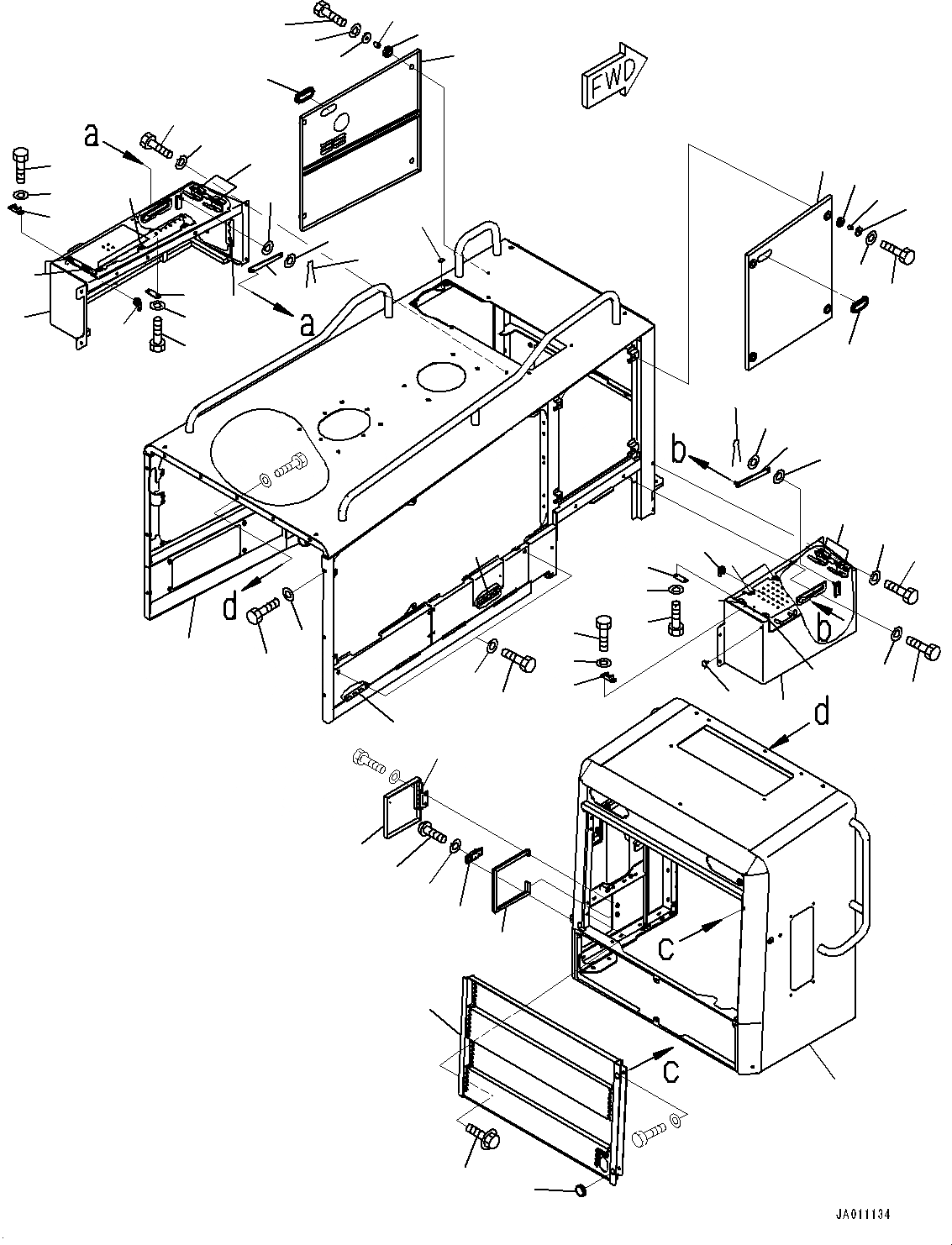 FWD

a

a

b

b

d

d

c

c

JA011134