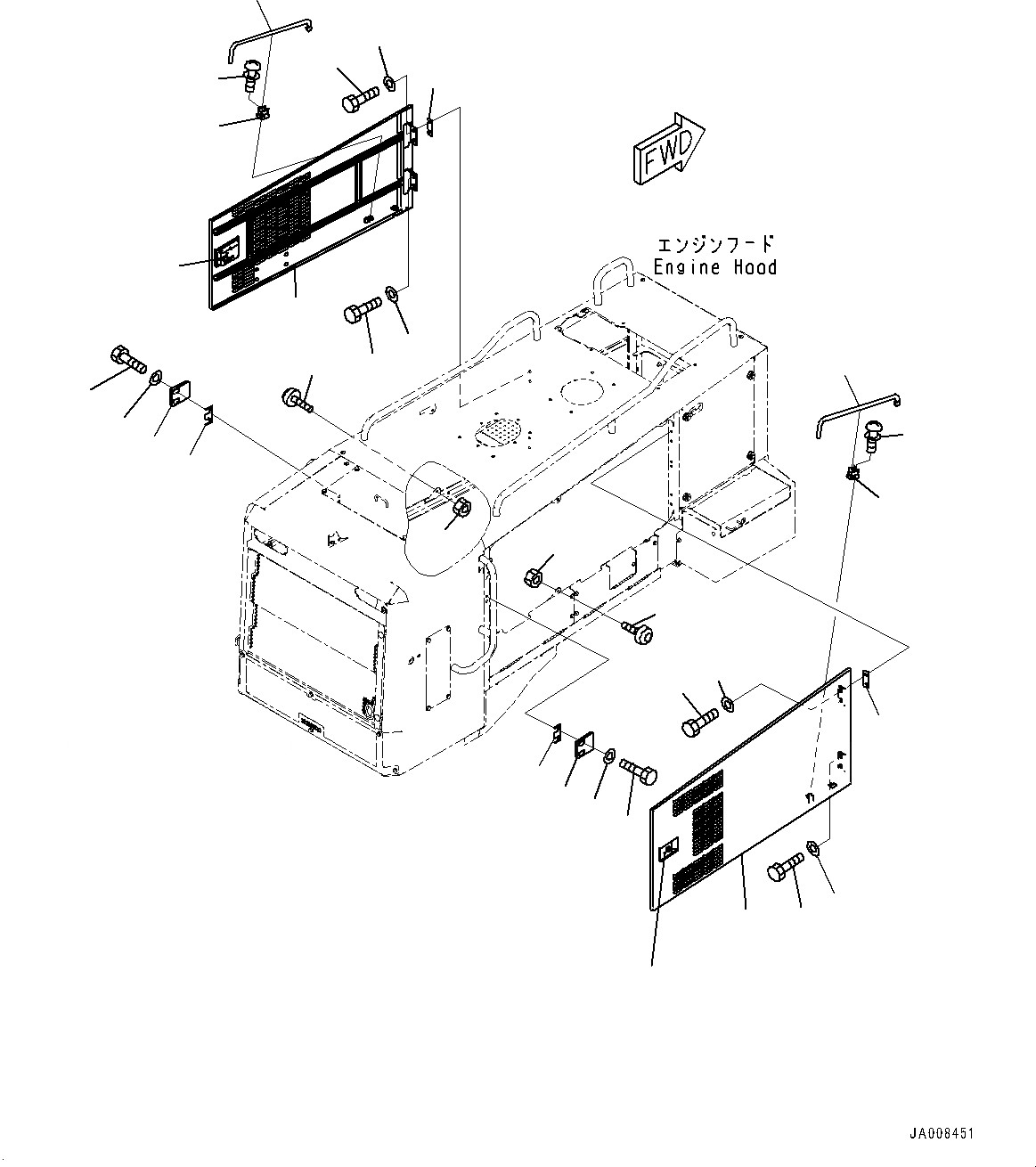 FWD

エンジンフード
Engine Hood

JA008451