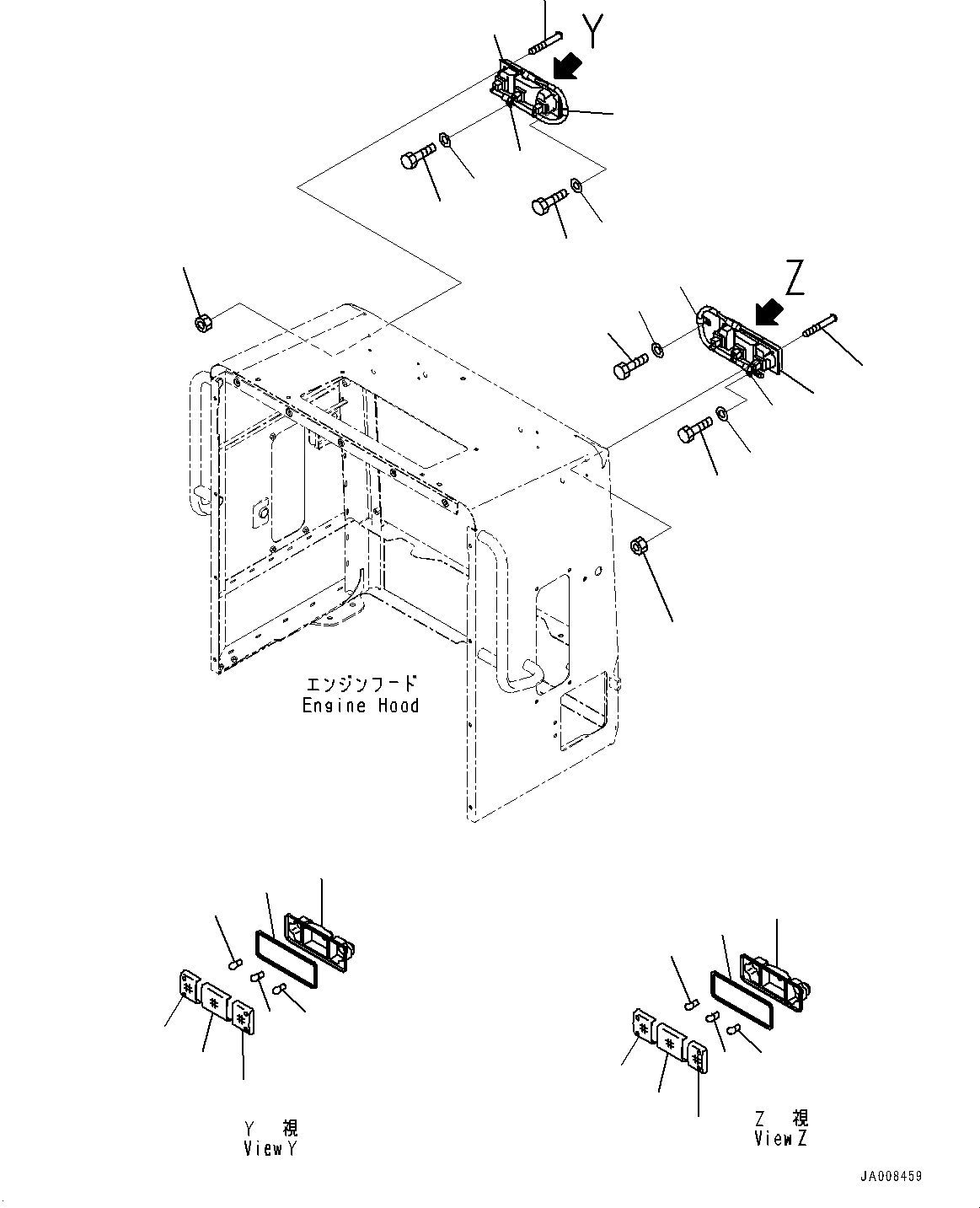 Y

Z

エンジンフード
Engine Hood

Y 視
View Y

Z 視
View Z

JA008459