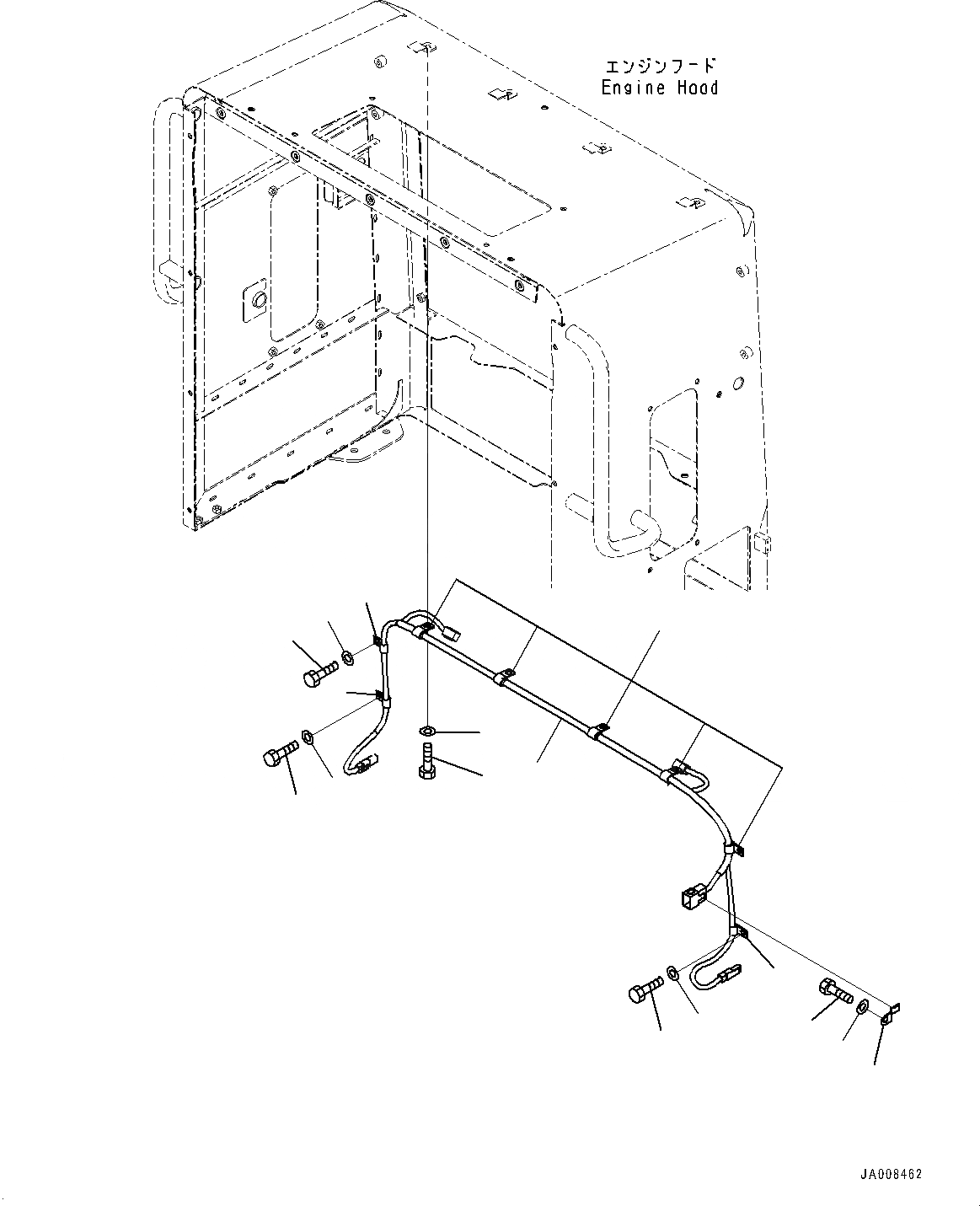 エンジンフード
Engine Hood

JA008462