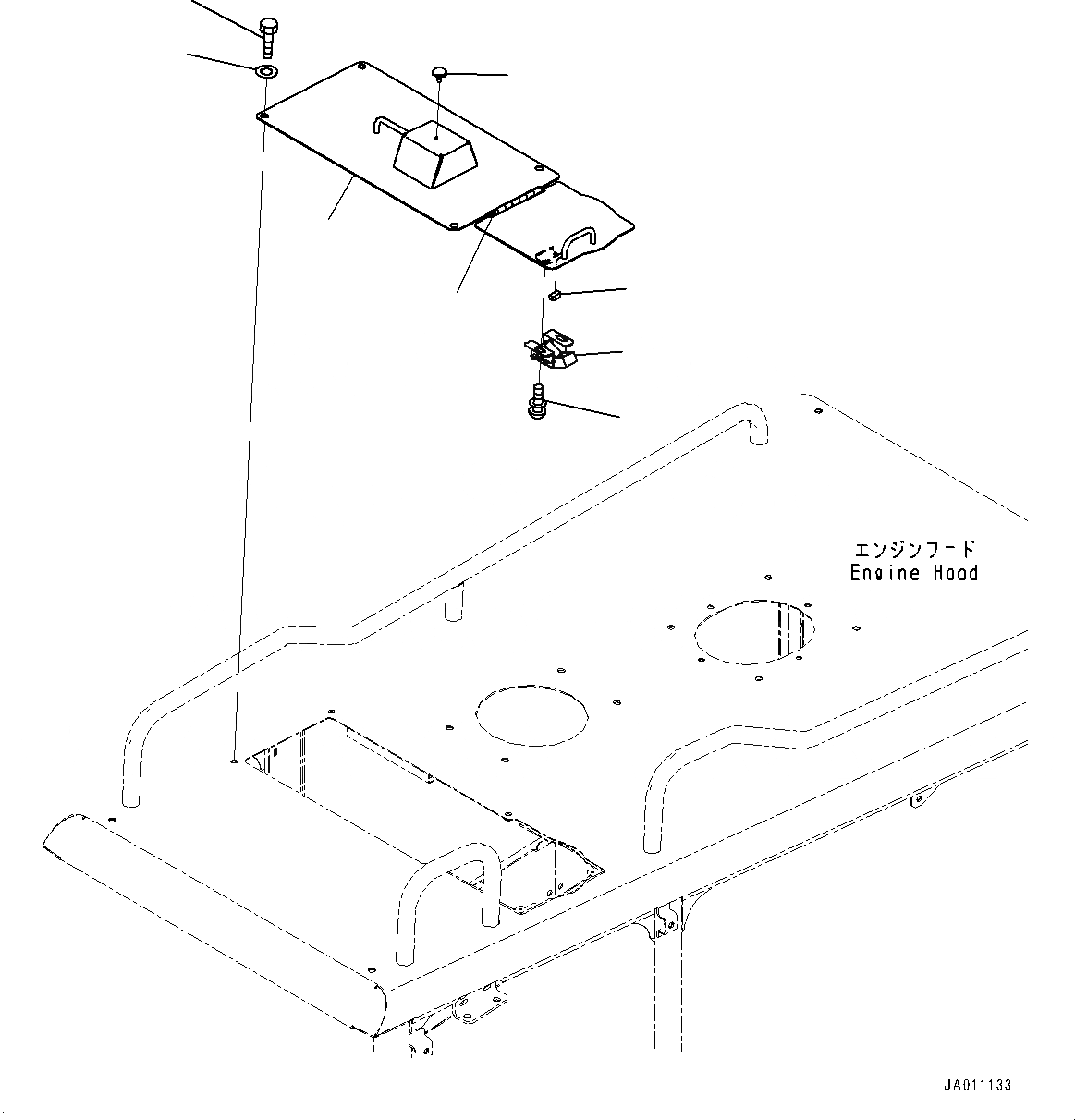 エンジンフード
Engine Hood

JA011133