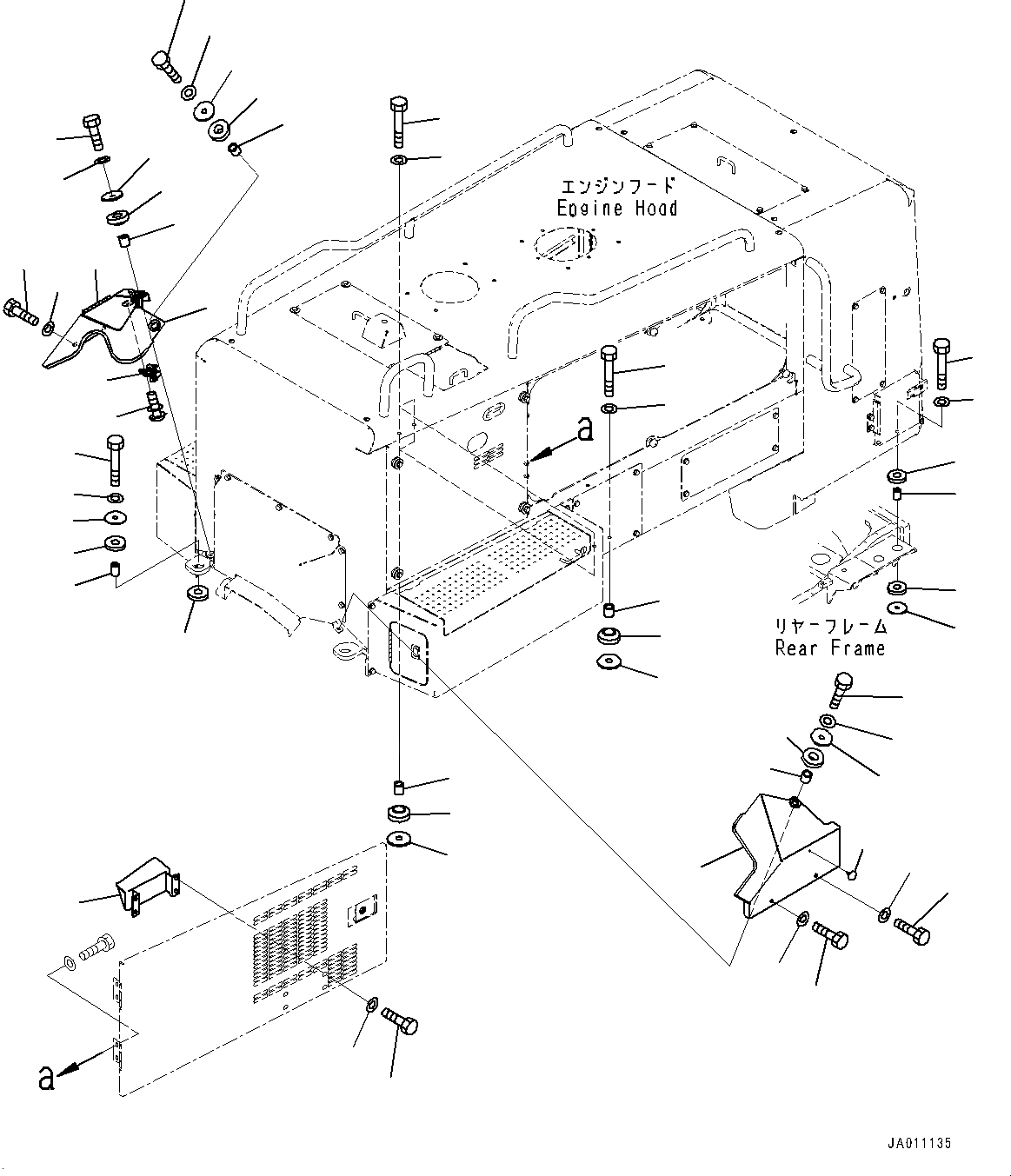 エンジンフード
Engine Hood

a

リヤーフレーム
Rear Frame

a

JA011135