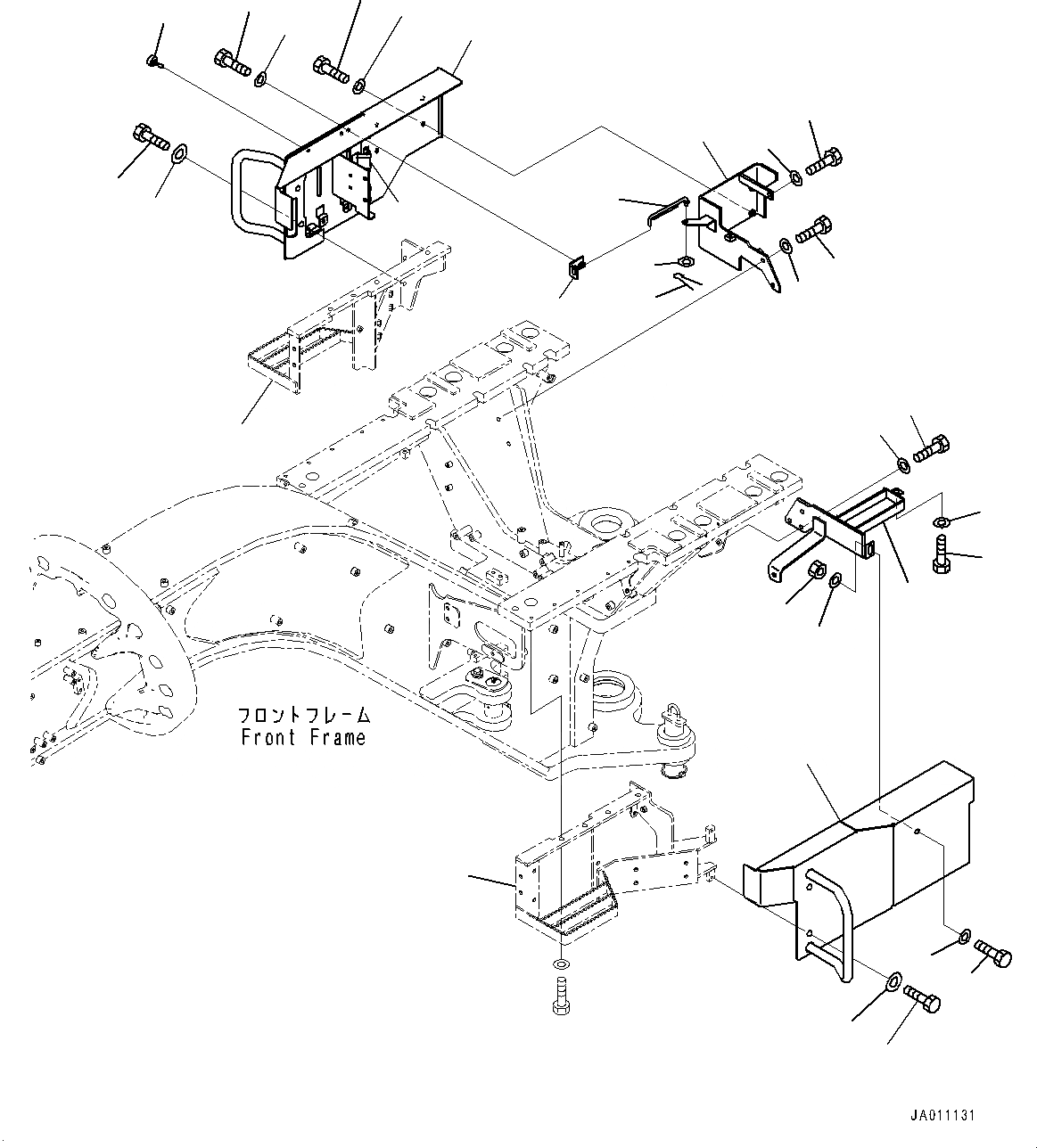 フロントフレーム
Front Frame

JA011131