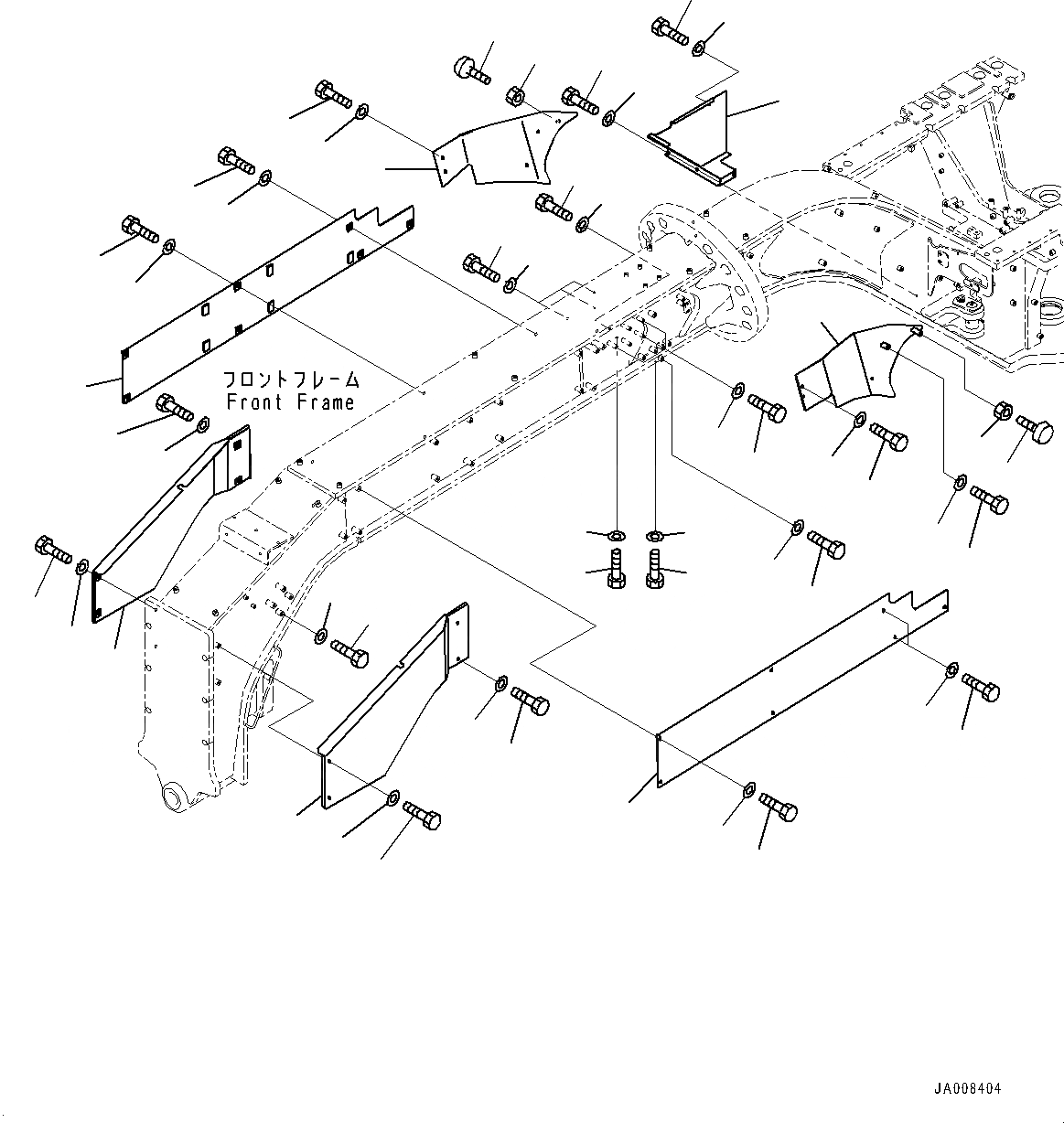 フロントフレーム
Front Frame

JA008404