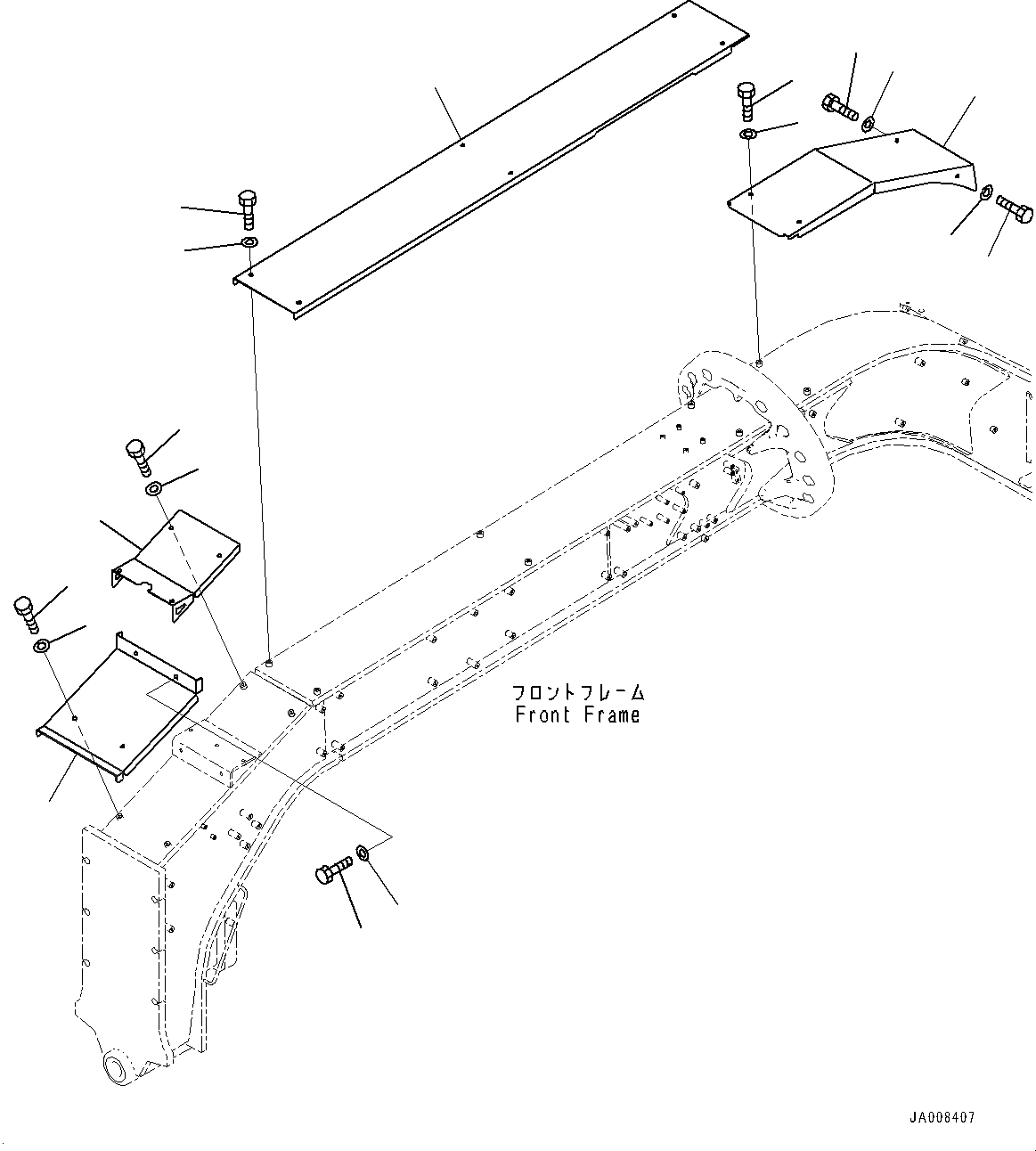 フロントフレーム
Front Frame

JA008407