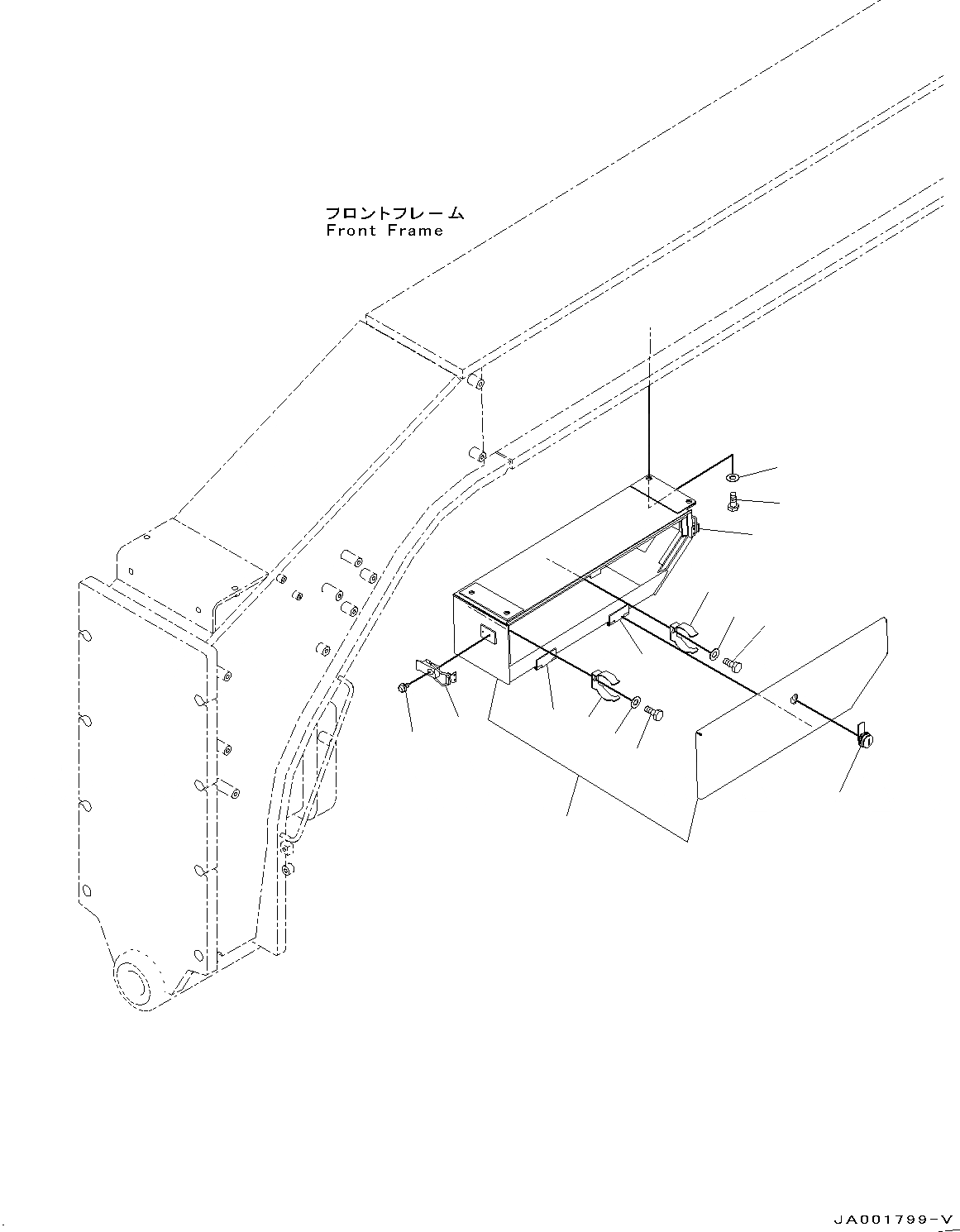 フロントフレーム
Front Frame

JA001799-V