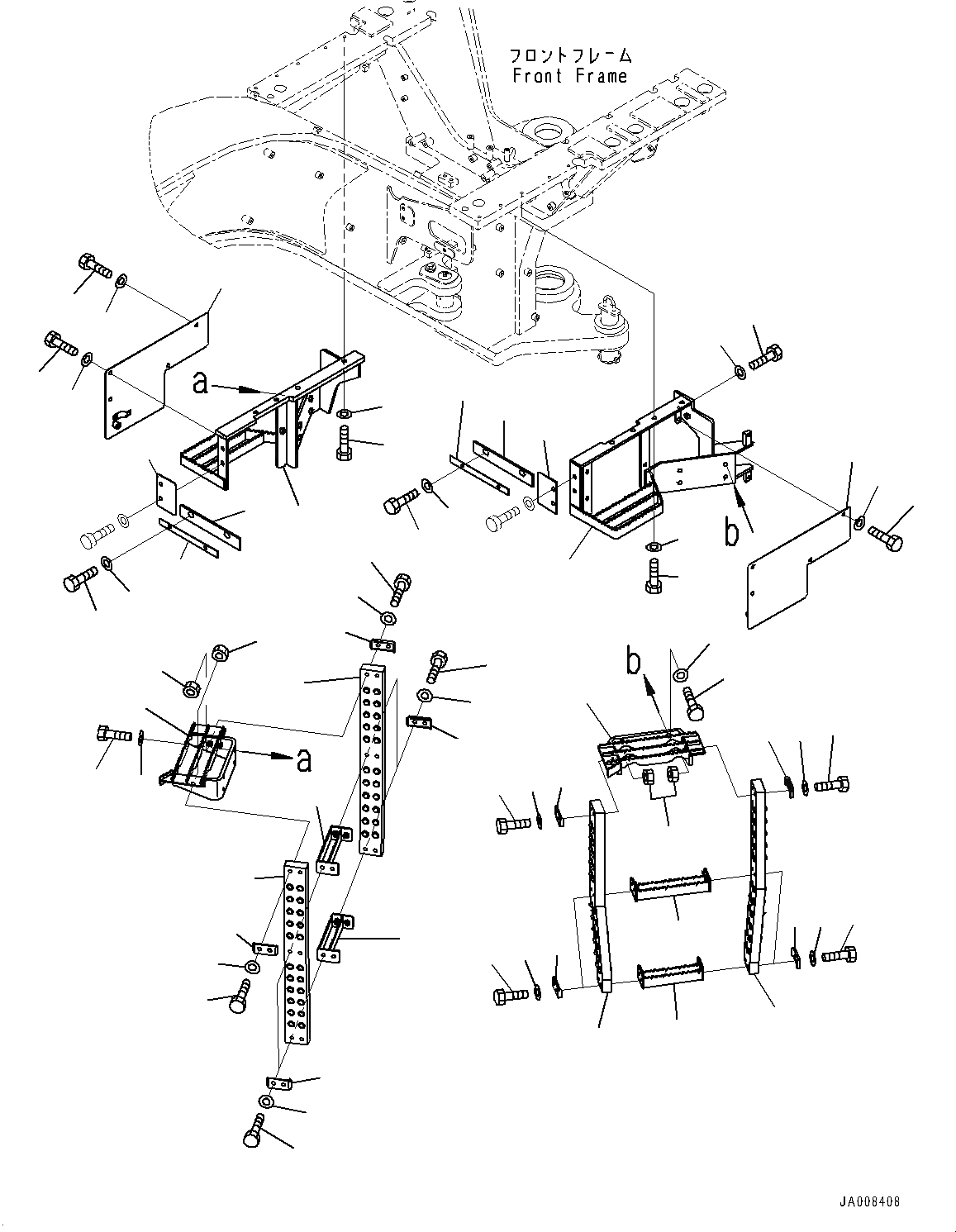 フロントフレーム
Front Frame

a

b

b

a

JA008408