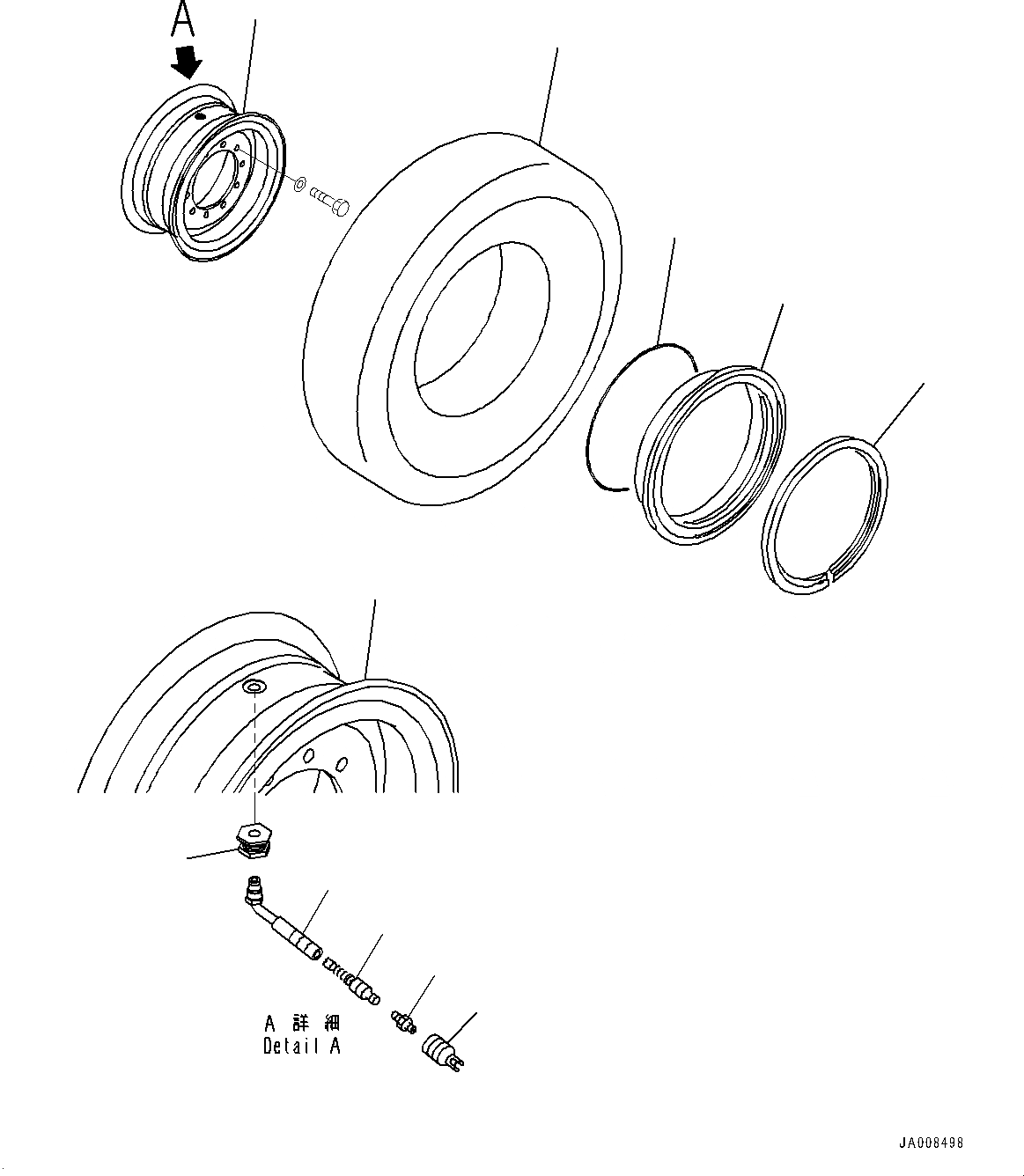 A

A 詳 細
Detail A

JA008498