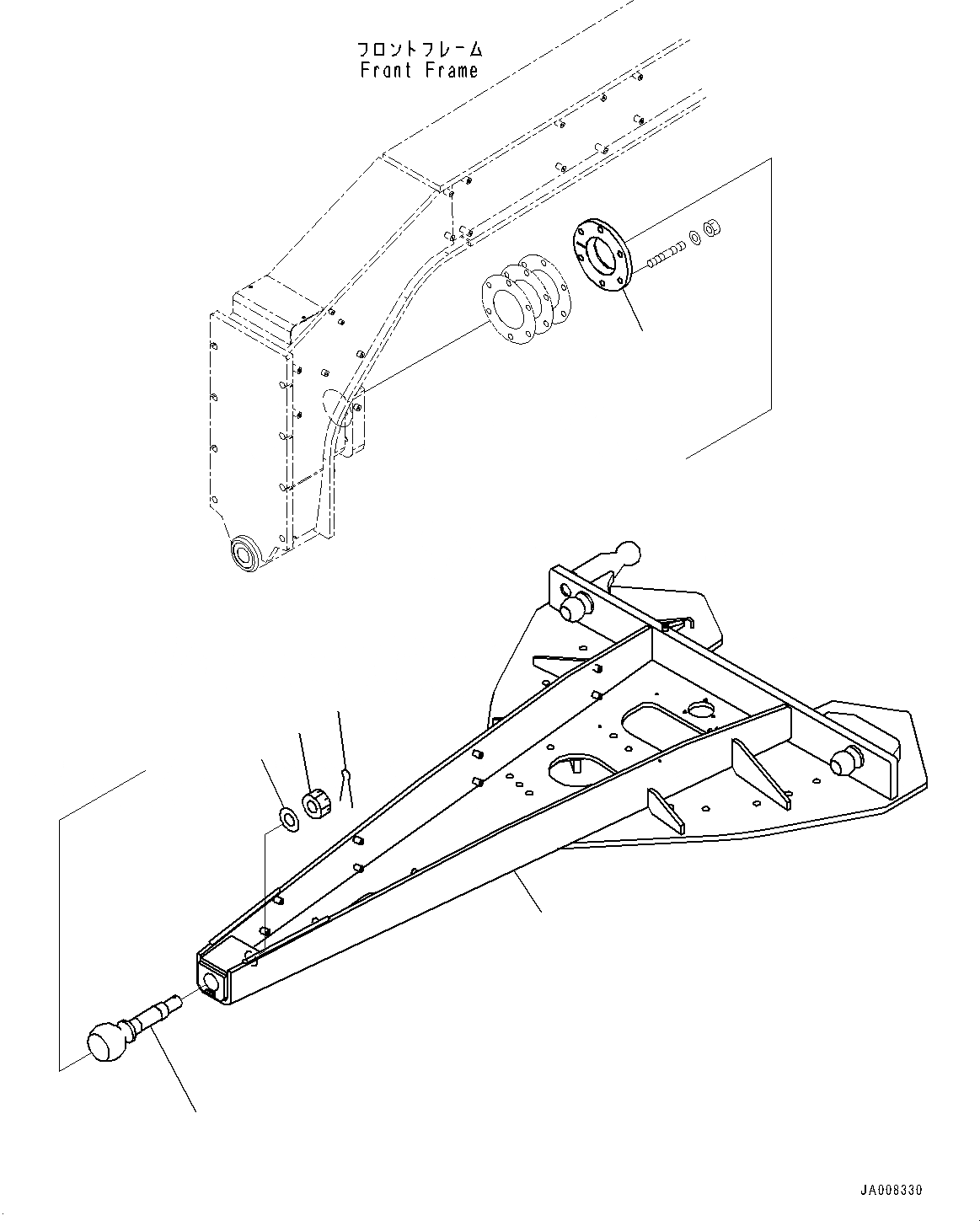 フロントフレーム
Front Frame

JA008330