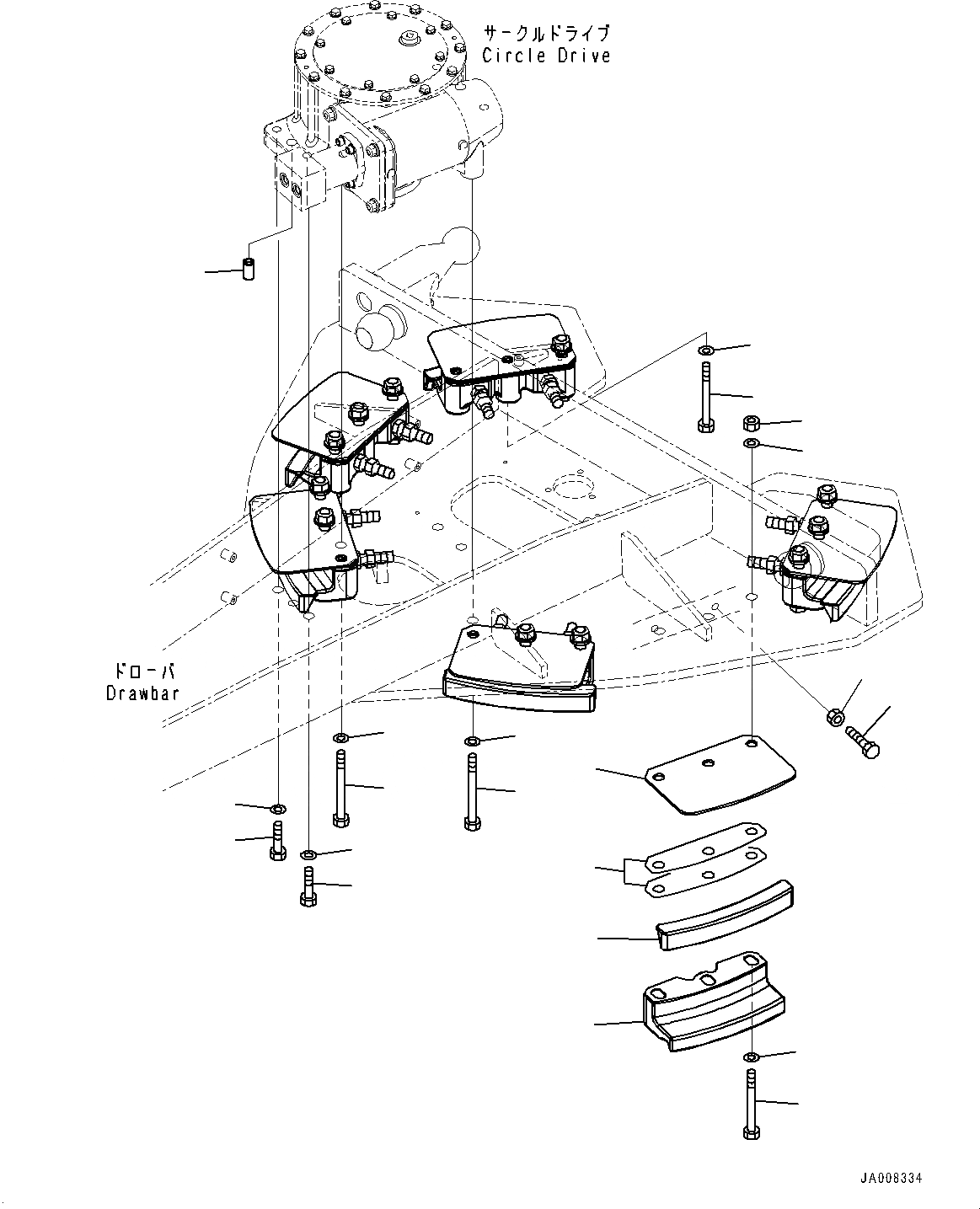 サークルドライブ
Circle Drive

ドローバ
Drawbar

JA008334