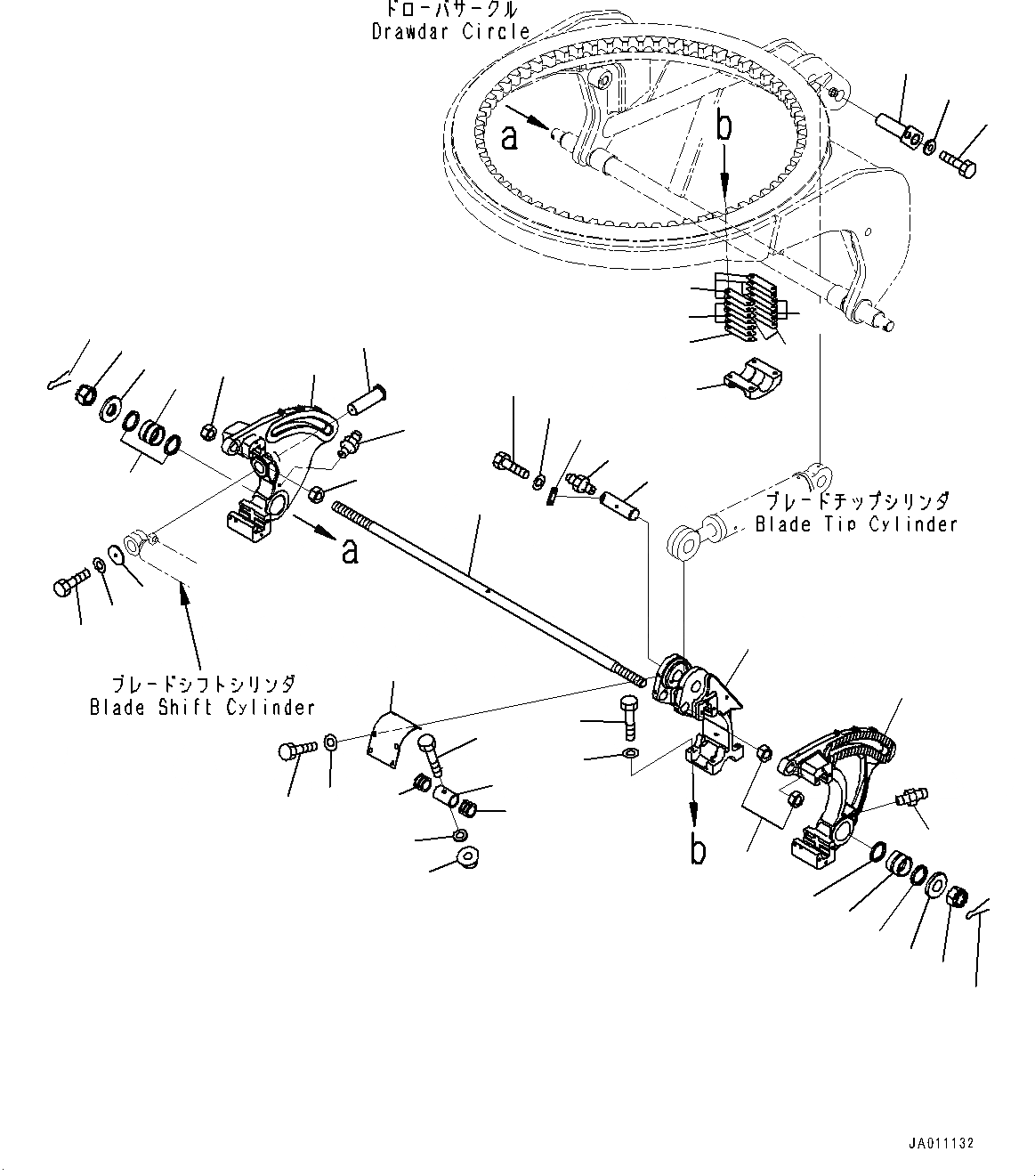 ドローバサークル
Drawdar Circle

a

b

ブレードチップシリンダ
Blade Tip Cylinder

a

ブレードシフトシリンダ
Blade Shift Cylinder

b

JA011132