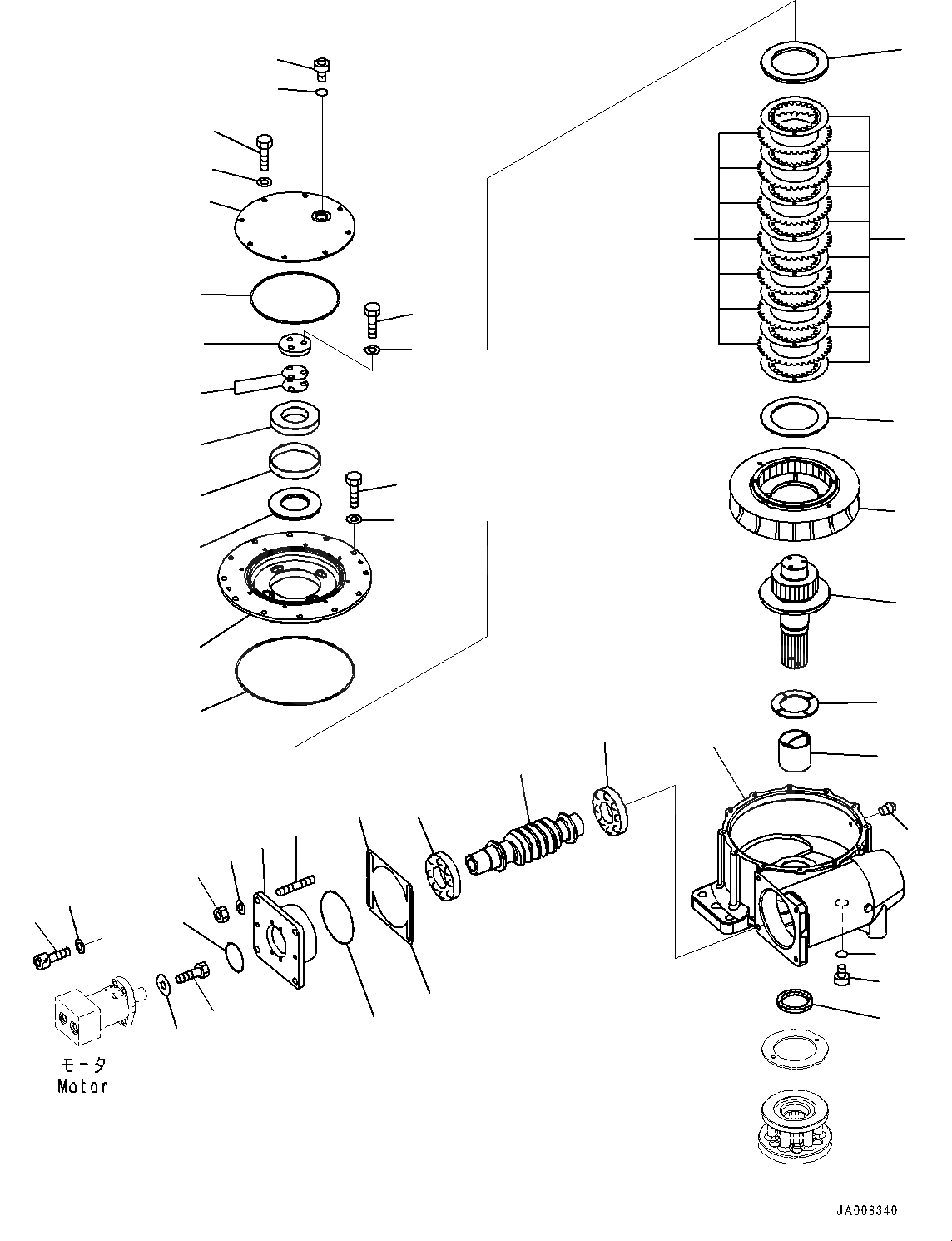 モータ
Motor

JA008340