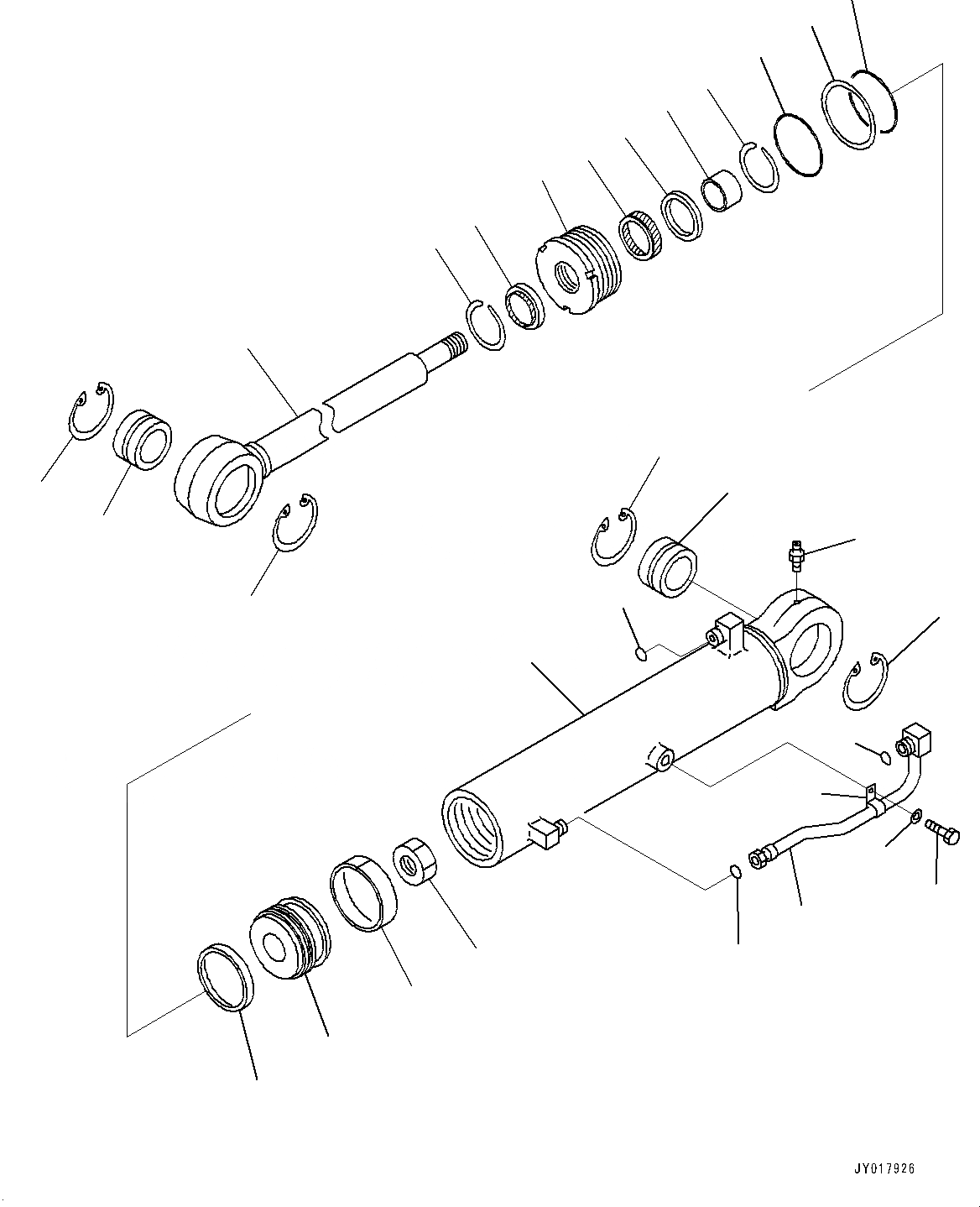 JY017926