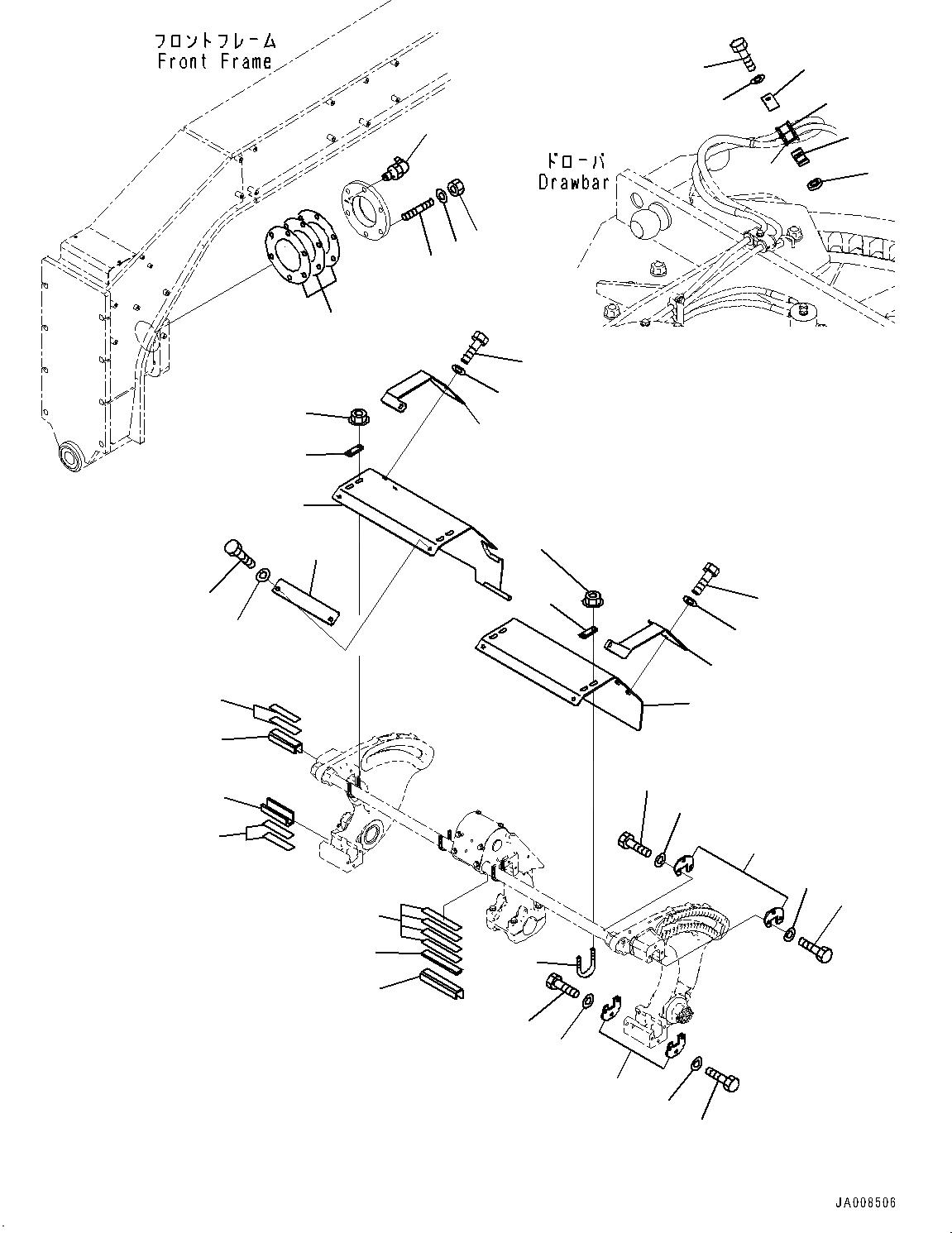 フロントフレーム
Front Frame

ドローバ
Drawbar

JA008506