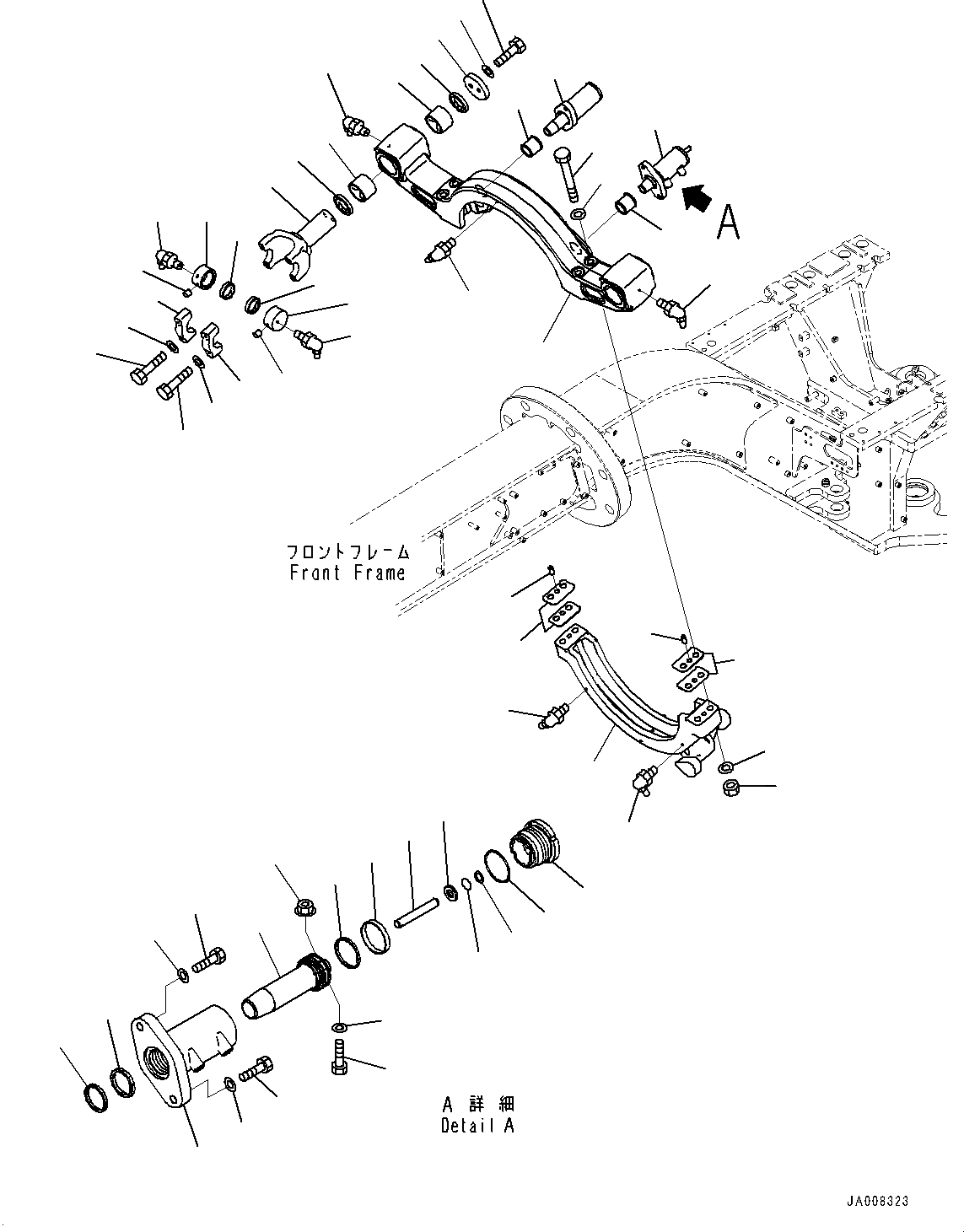 A

フロントフレーム
Front Frame

A 詳細
Detail A

JA008323