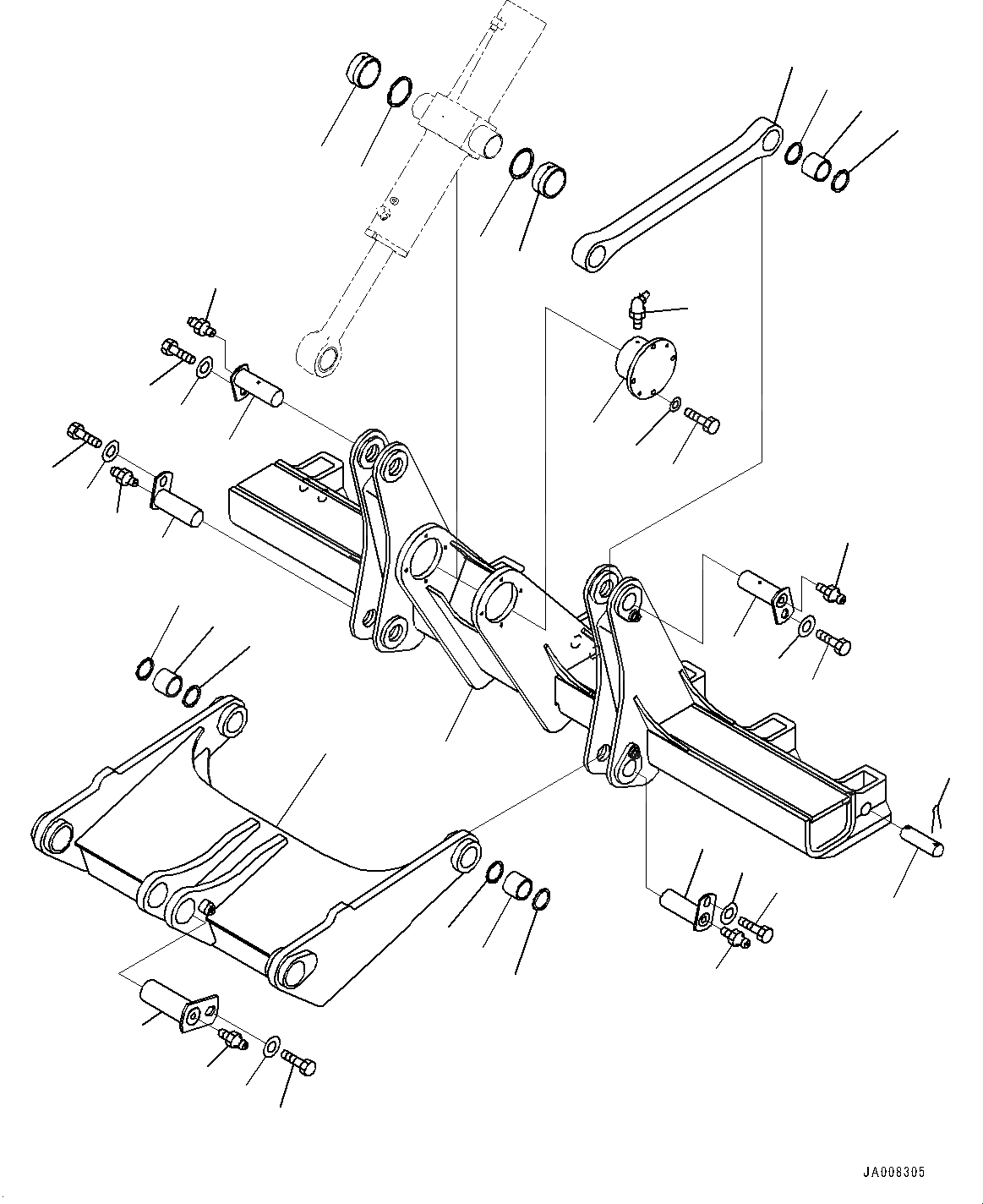 JA008305