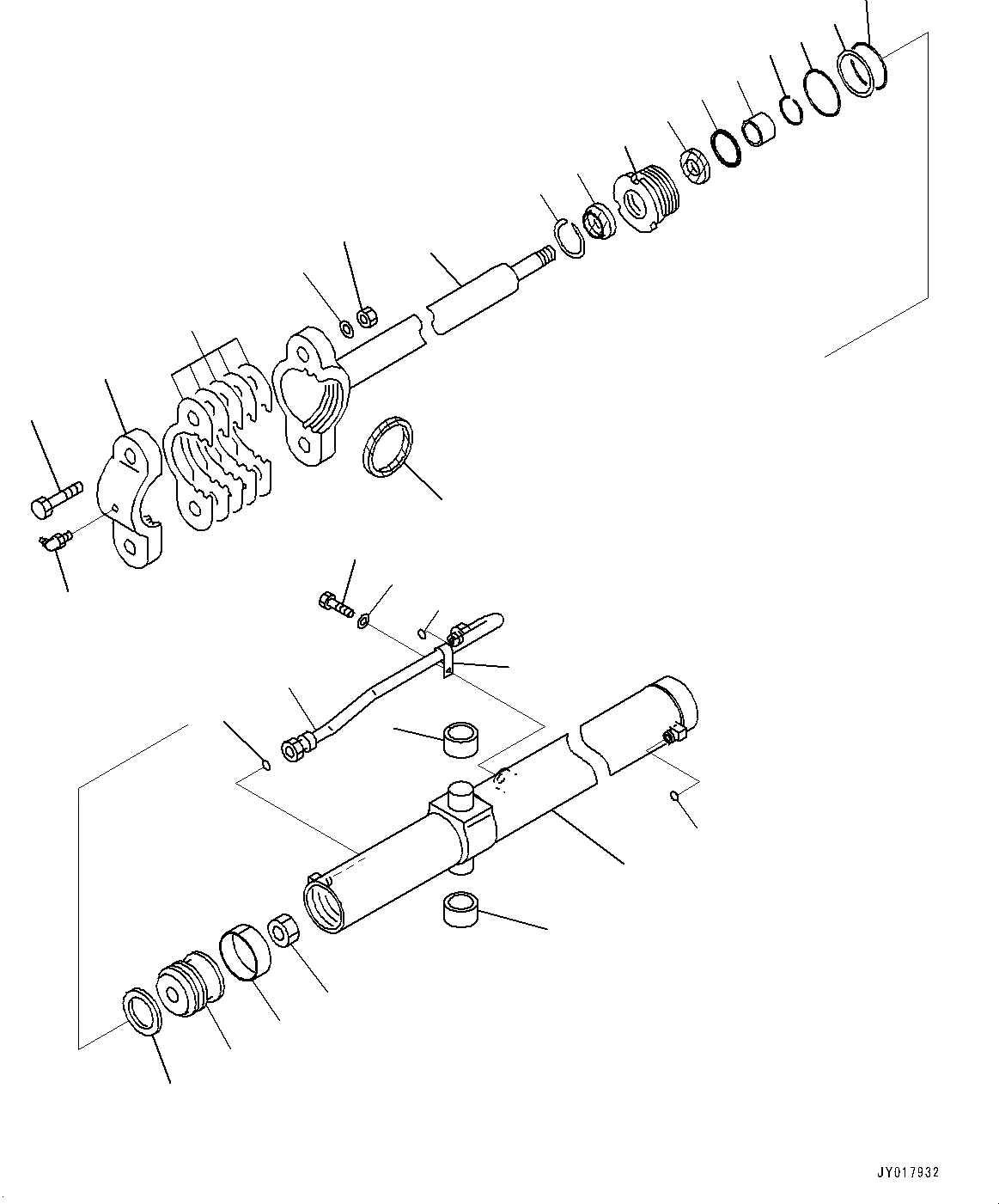 JY017932